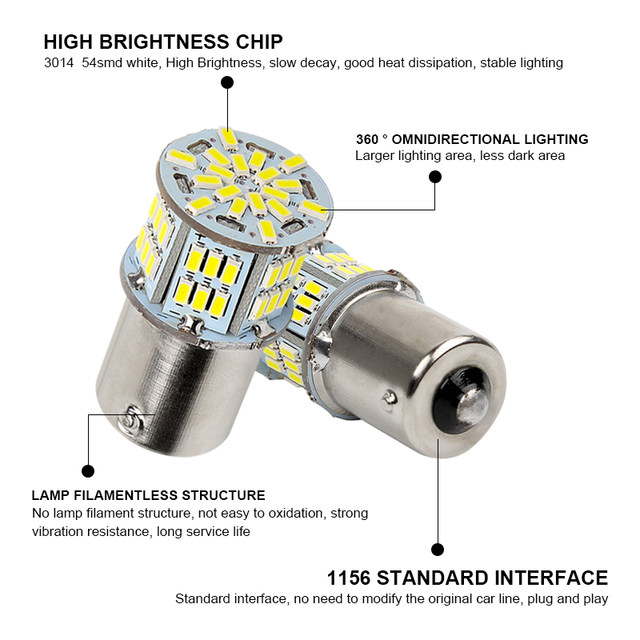 HIGH BRIGHTNESS CHIP
3014 54smd white, High Brightness, slow decay, good heat dissipation, stable lighting

360 ° OMNIDIRECTIONAL LIGHTING
Larger lighting area, less dark area

LAMP FILAMENTLESS STRUCTURE
No lamp filament structure, not easy to oxidation, strong vibration resistance, long service life

1156 STANDARD INTERFACE
Standard interface, no need to modify the original car line, plug and play