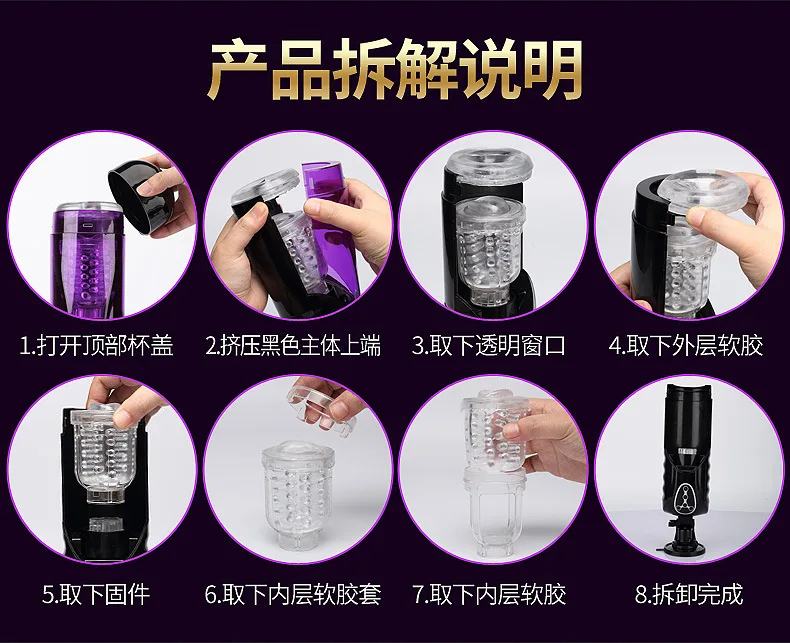 产品拆解说明

1.打开顶部杯盖

2.挤压黑色主体上端

3.取下透明窗口

4.取下外层软胶

5.取下固件

6.取下内层软胶套

7.取下内层软胶

8.拆卸完成