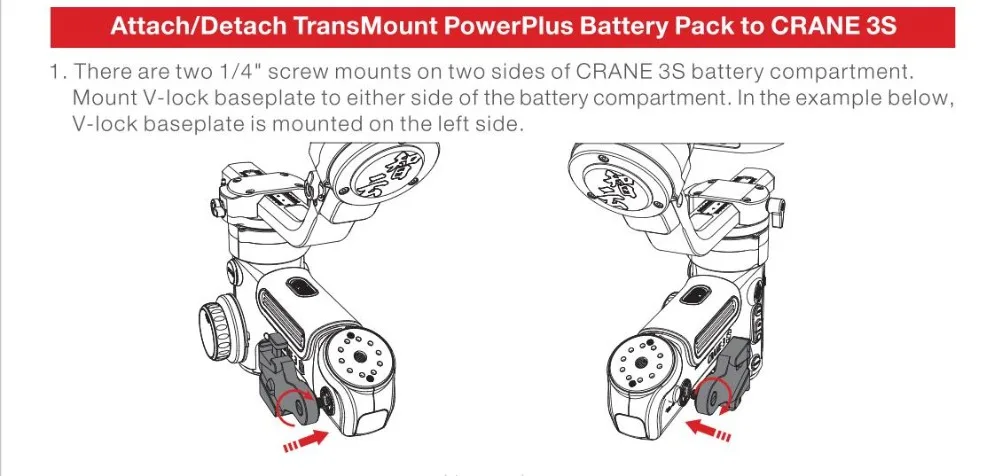 Attach/Detach TransMount PowerPlus Battery Pack to CRANE 3S

1. There are two 1/4" screw mounts on two sides of CRANE 3S battery compartment. Mount V-lock baseplate to either side of the battery compartment. In the example below, V-lock baseplate is mounted on the left side.