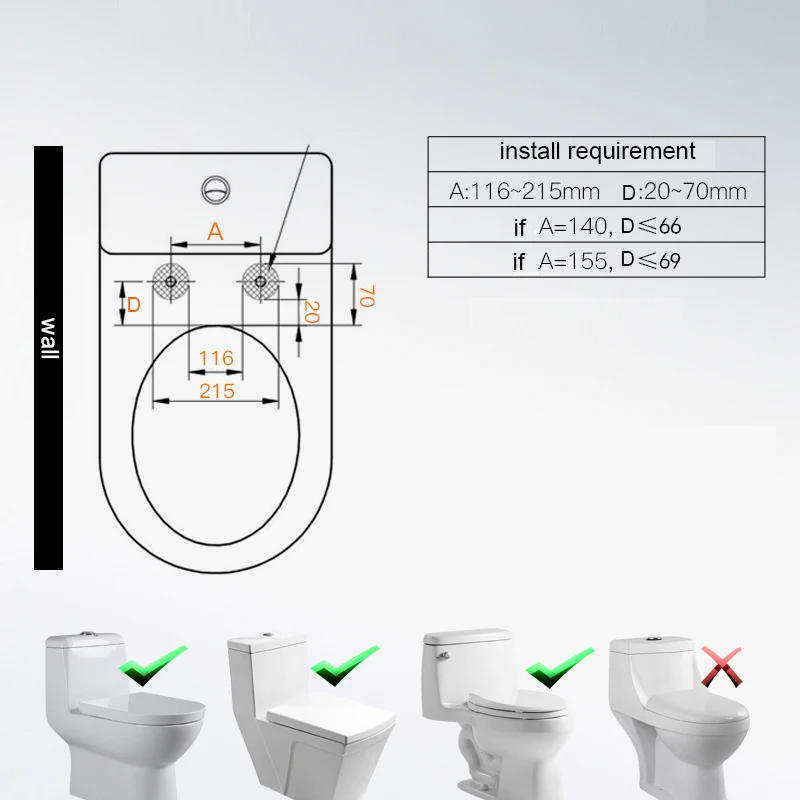 wall

A

D

20

70

116

215

| install requirement |
|---|
| A:116~215mm D:20~70mm |
| if A=140, D≤66 |
| if A=155, D≤69 |