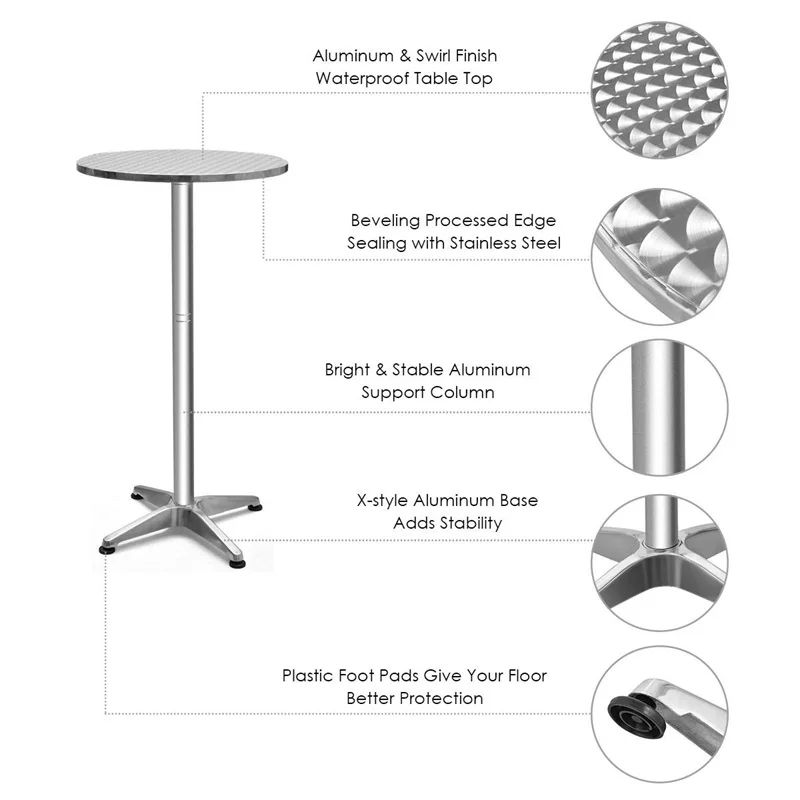 Aluminum & Swirl Finish
Waterproof Table Top

Beveling Processed Edge
Sealing with Stainless Steel

Bright & Stable Aluminum
Support Column

X-style Aluminum Base
Adds Stability

Plastic Foot Pads Give Your Floor
Better Protection