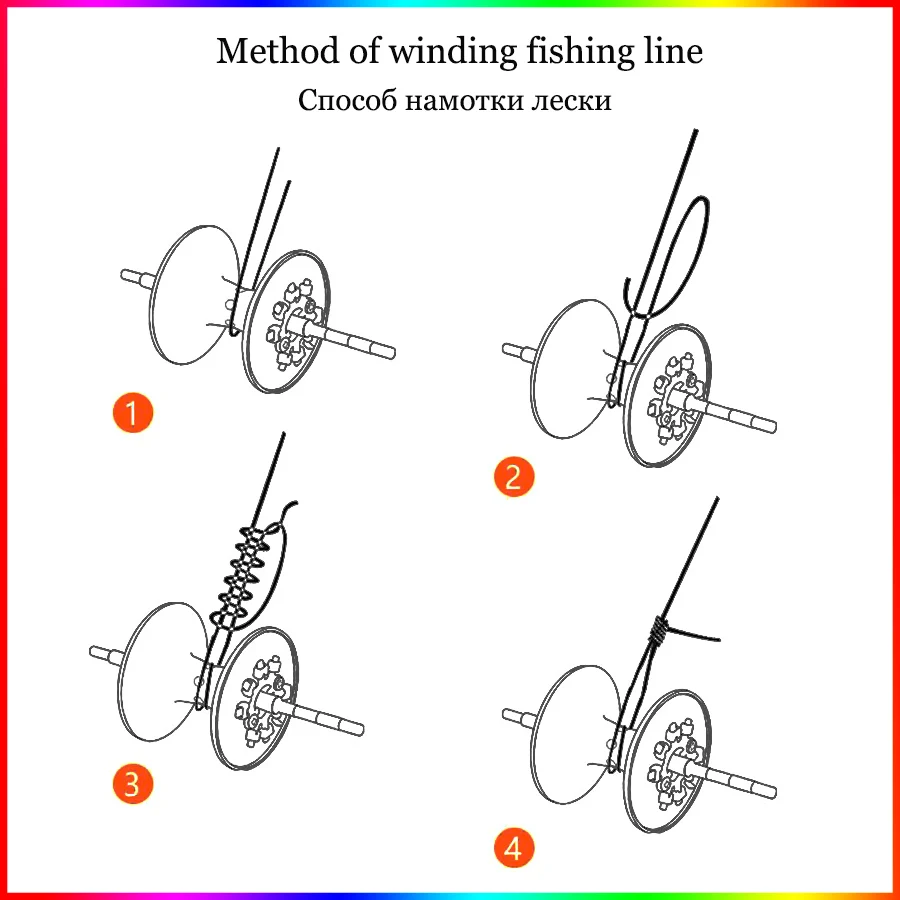 Method of winding fishing line

Способ намотки лески

1

2

3

4