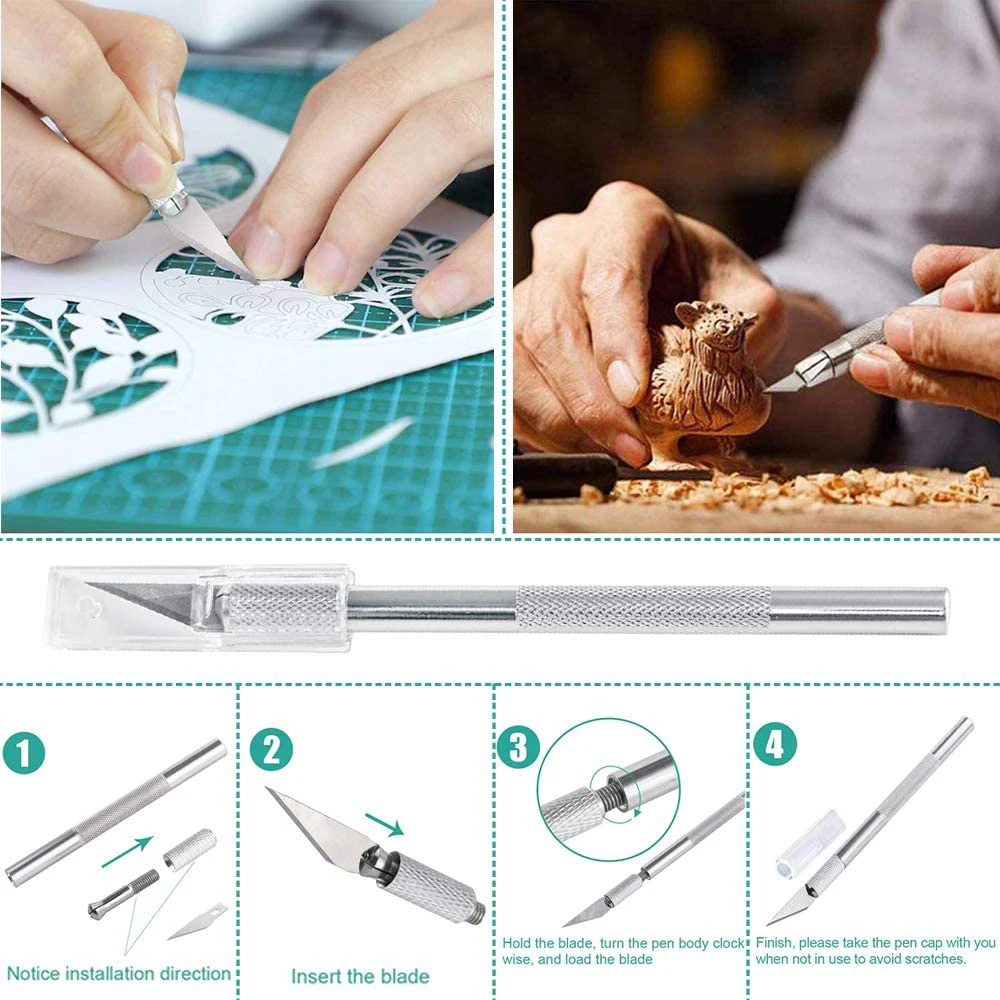 1

Notice installation direction

2

Insert the blade

3

Hold the blade, turn the pen body clock wise, and load the blade

4

Finish, please take the pen cap with you when not in use to avoid scratches.