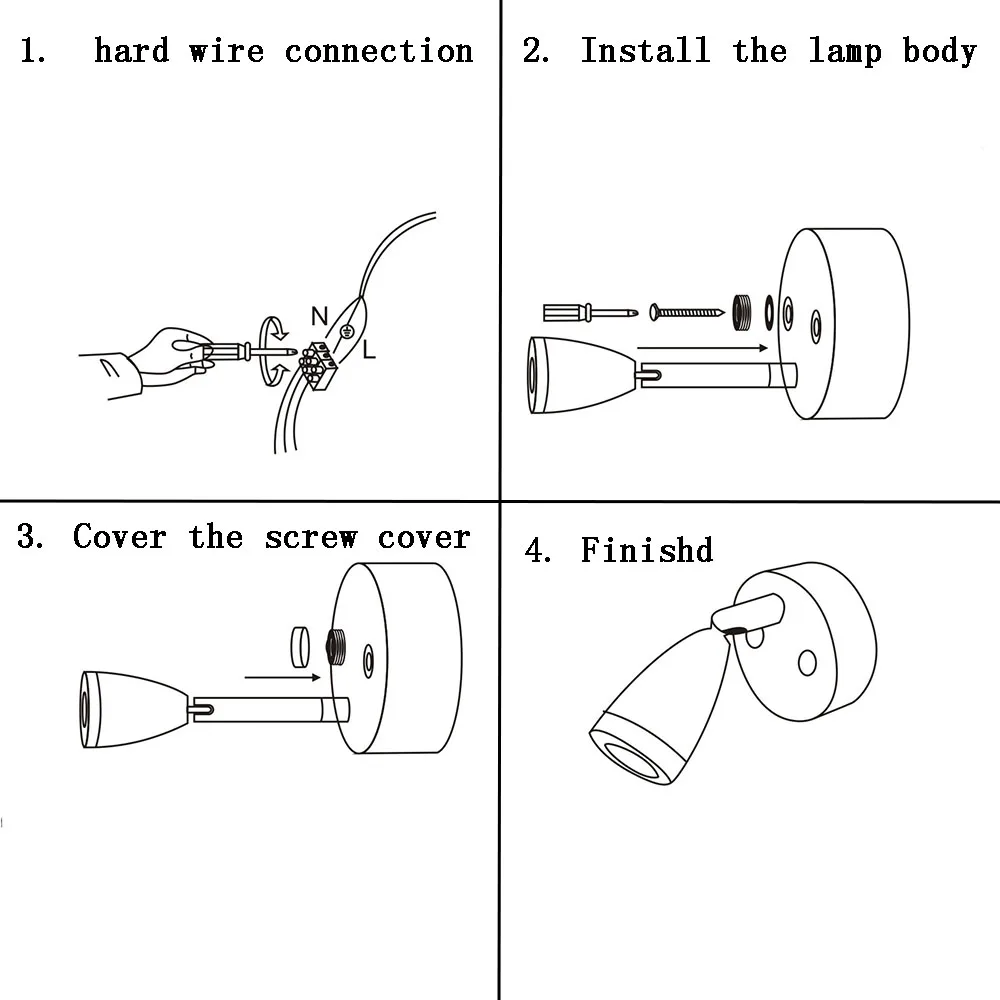 1. hard wire connection

N

L

2. Install the lamp body

3. Cover the screw cover

4. Finishd