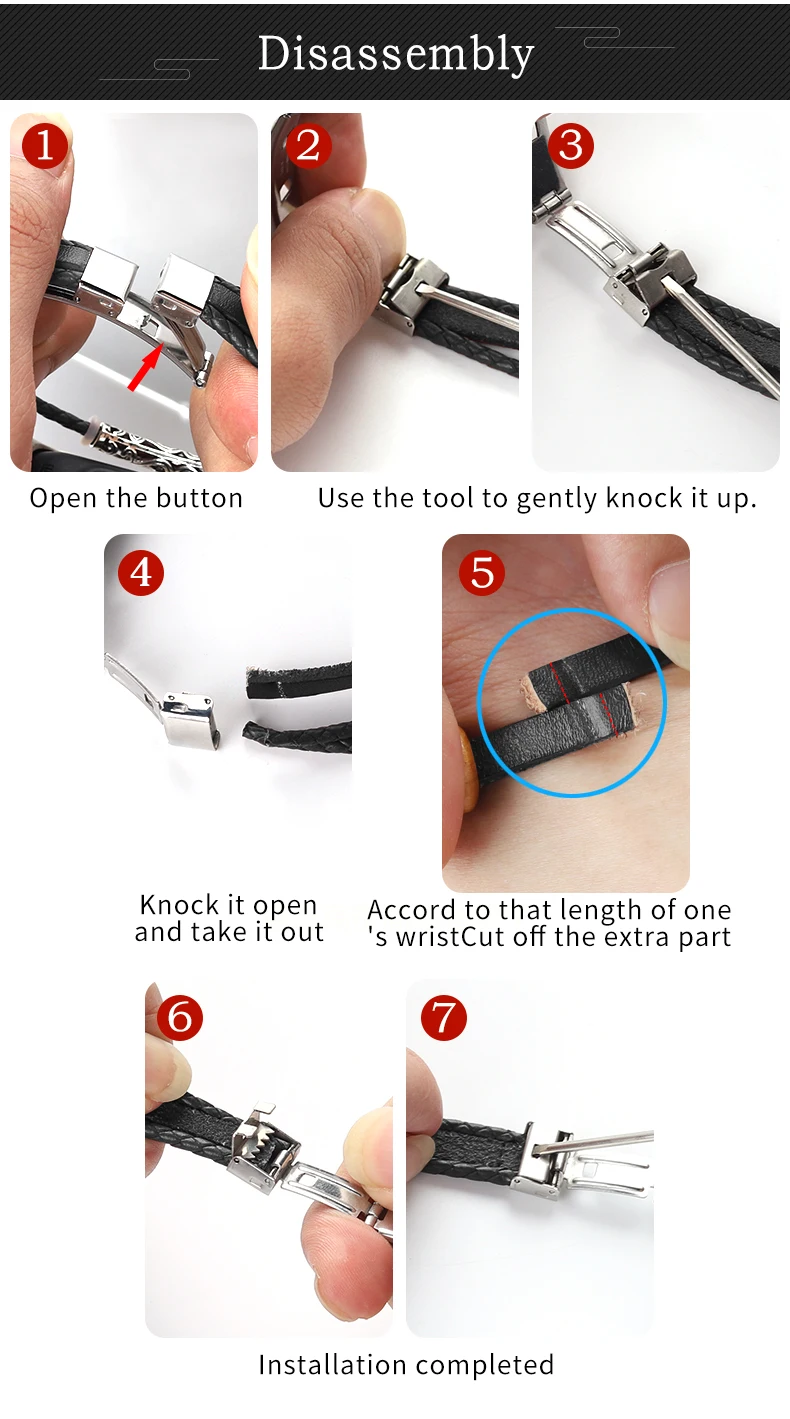 Disassembly

1

2

3

Open the button

Use the tool to gently knock it up.

4

5

Knock it open and take it out

Accord to that length of one 's wristCut off the extra part

6

7

Installation completed