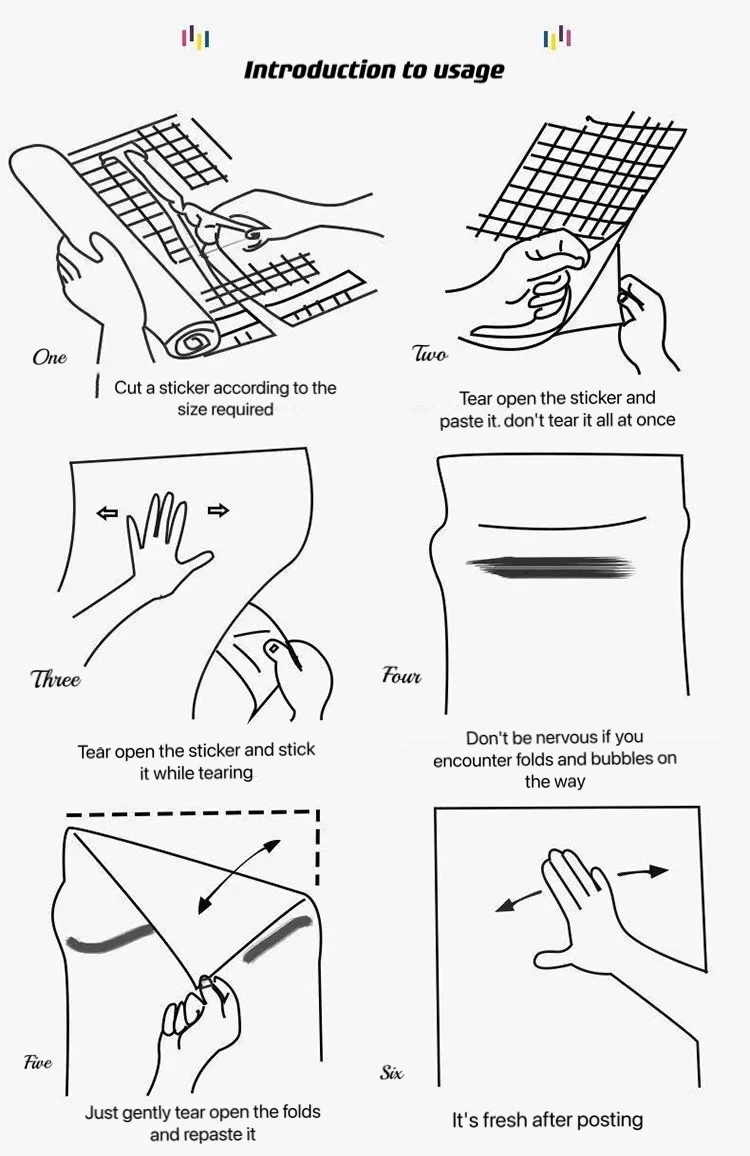 Introduction to usage

One

Cut a sticker according to the size required

Two

Tear open the sticker and paste it. don't tear it all at once

Three

Tear open the sticker and stick it while tearing

Four

Don't be nervous if you encounter folds and bubbles on the way

Five

Just gently tear open the folds and repaste it

Six

It's fresh after posting