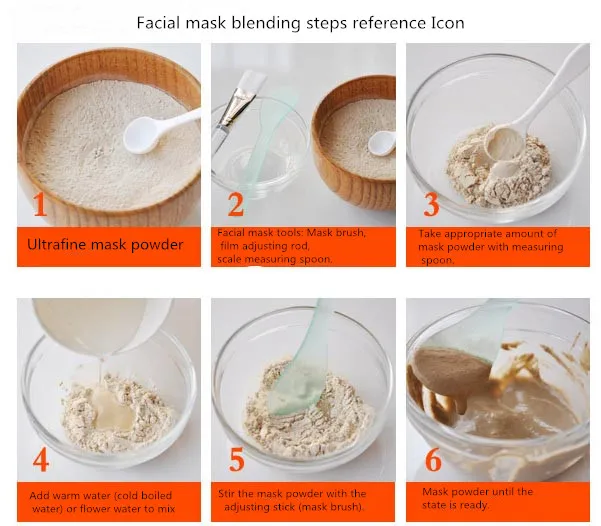 Facial mask blending steps reference Icon

1

Ultrafine mask powder

2

Facial mask tools: Mask brush, film adjusting rod, scale measuring spoon.

3

Take appropriate amount of mask powder with measuring spoon.

4

Add warm water (cold boiled water) or flower water to mix

5

Stir the mask powder with the adjusting stick (mask brush).

6

Mask powder until the state is ready.