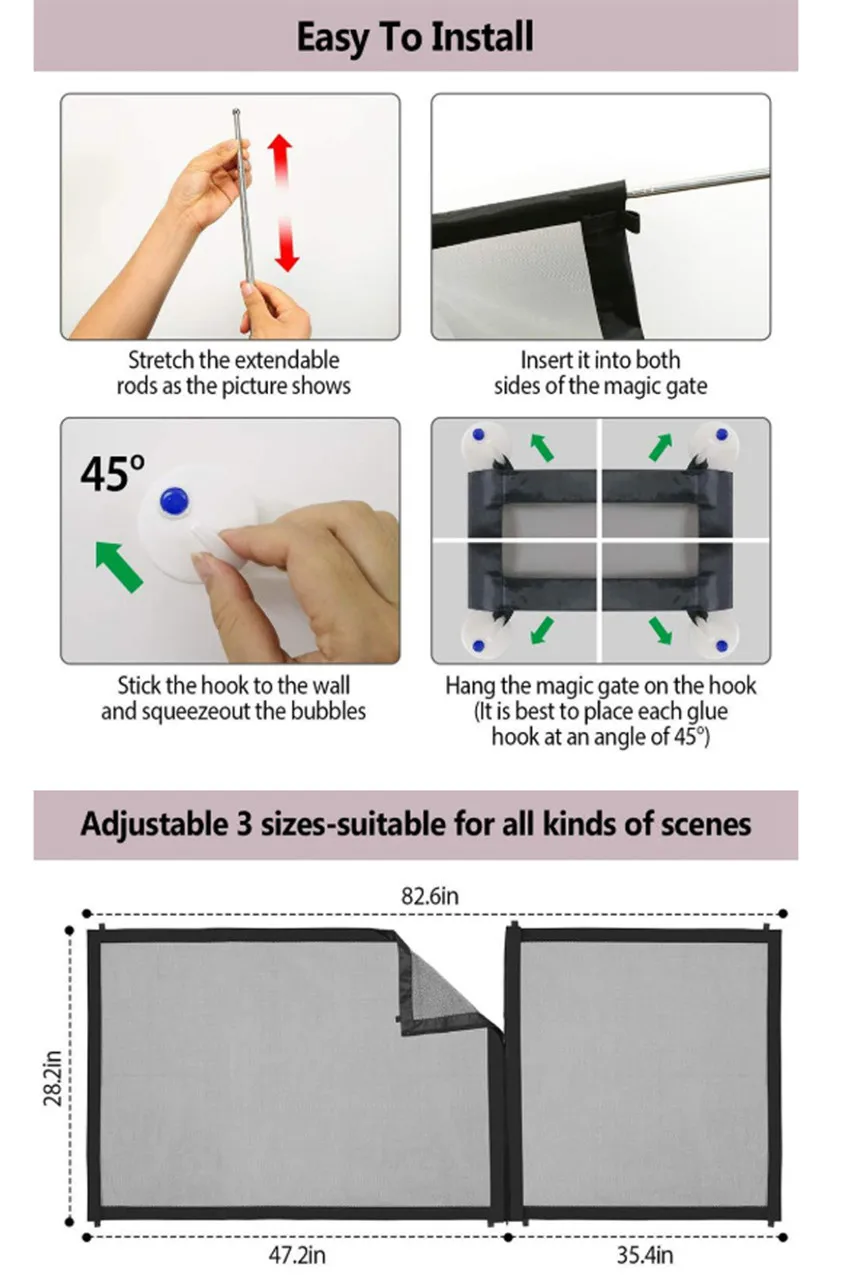 Easy To Install

Stretch the extendable rods as the picture shows

Insert it into both sides of the magic gate

45°

Stick the hook to the wall and squeezeout the bubbles

Hang the magic gate on the hook (It is best to place each glue hook at an angle of 45°)

Adjustable 3 sizes-suitable for all kinds of scenes

82.6in

28.2in

47.2in

35.4in