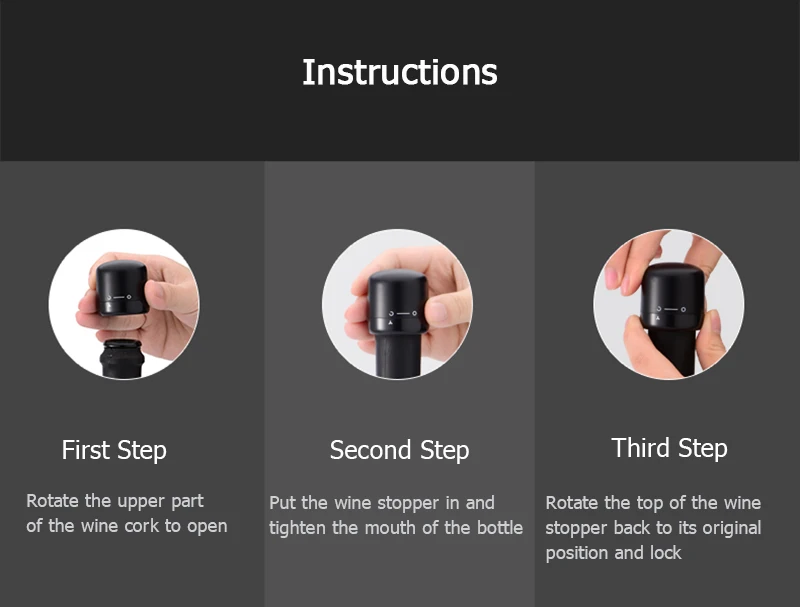 Instructions

First Step

Rotate the upper part of the wine cork to open

Second Step

Put the wine stopper in and tighten the mouth of the bottle

Third Step

Rotate the top of the wine stopper back to its original position and lock