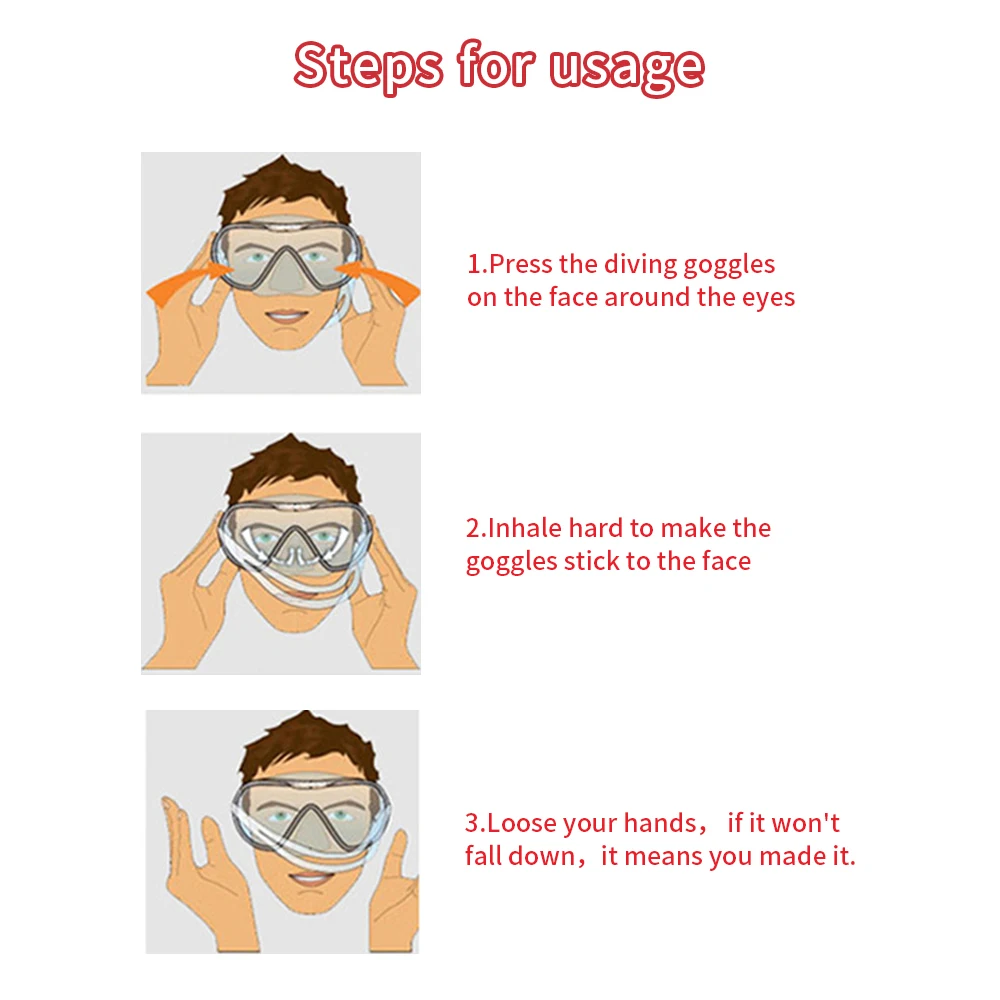 Steps for usage

1.Press the diving goggles on the face around the eyes

2.Inhale hard to make the goggles stick to the face

3.Loose your hands， if it won't fall down，it means you made it.