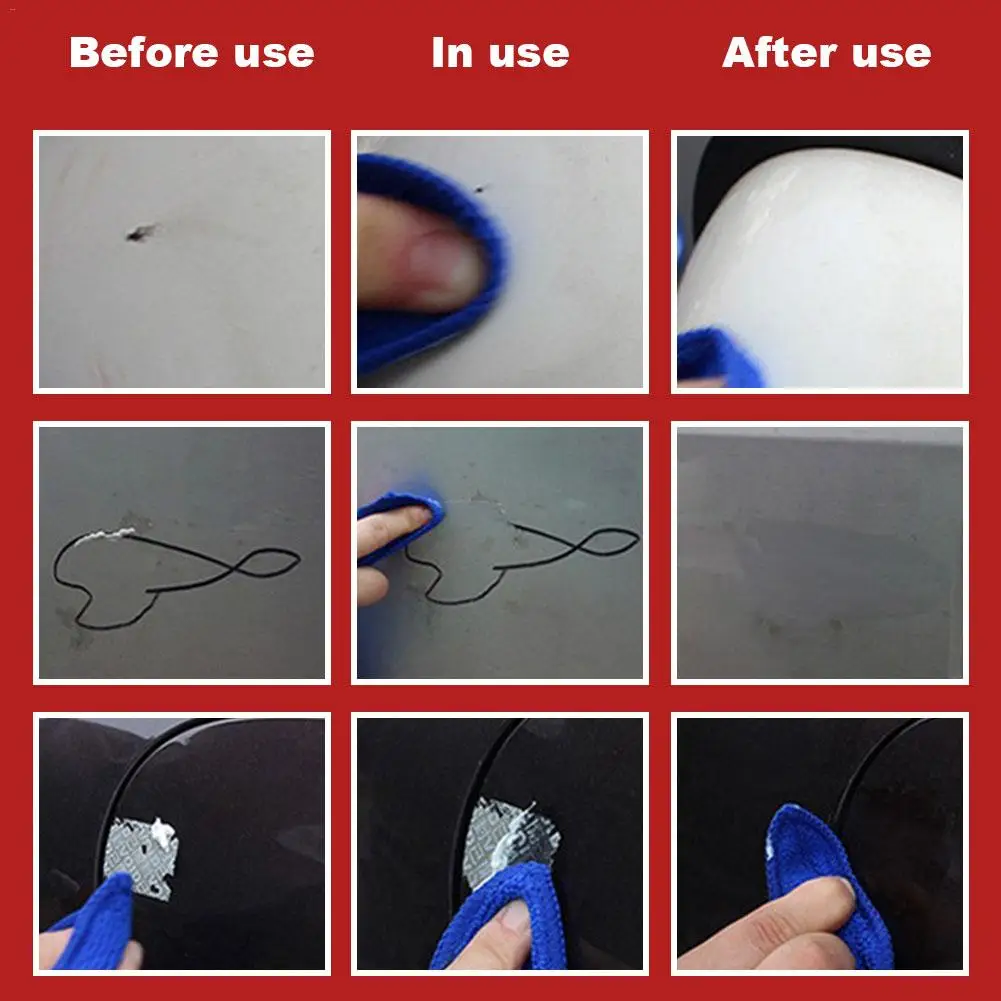 Before use

In use

After use