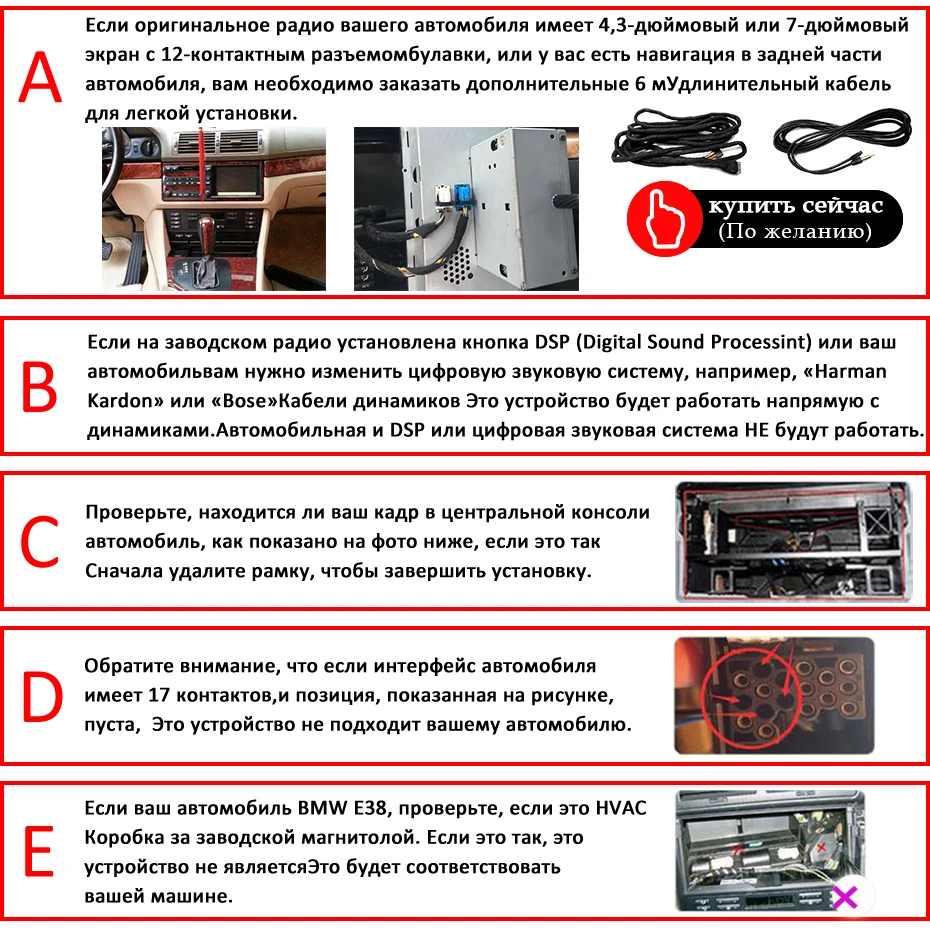 A

Если оригинальное радио вашего автомобиля имеет 4,3-дюймовый или 7-дюймовый экран с 12-контактным разъемомбулавки, или у вас есть навигация в задней части автомобиля, вам необходимо заказать дополнительные 6 мУдлинительный кабель для легкой установки.

купить сейчас
(По желанию)

B

Если на заводском радио установлена кнопка DSP (Digital Sound Processint) или ваш автомобильвам нужно изменить цифровую звуковую систему, например, «Harman Kardon» или «Bose»Кабели динамиков Это устройство будет работать напрямую с динамиками.Автомобильная и DSP или цифровая звуковая система НЕ будут работать.

C

Проверьте, находится ли ваш кадр в центральной консоли автомобиль, как показано на фото ниже, если это так Сначала удалите рамку, чтобы завершить установку.

D

Обратите внимание, что если интерфейс автомобиля имеет 17 контактов,и позиция, показанная на рисунке, пуста, Это устройство не подходит вашему автомобилю.

E

Если ваш автомобиль BMW E38, проверьте, если это HVAC Коробка за заводской магнитолой. Если это так, это устройство не являетсяЭто будет соответствовать вашей машине.