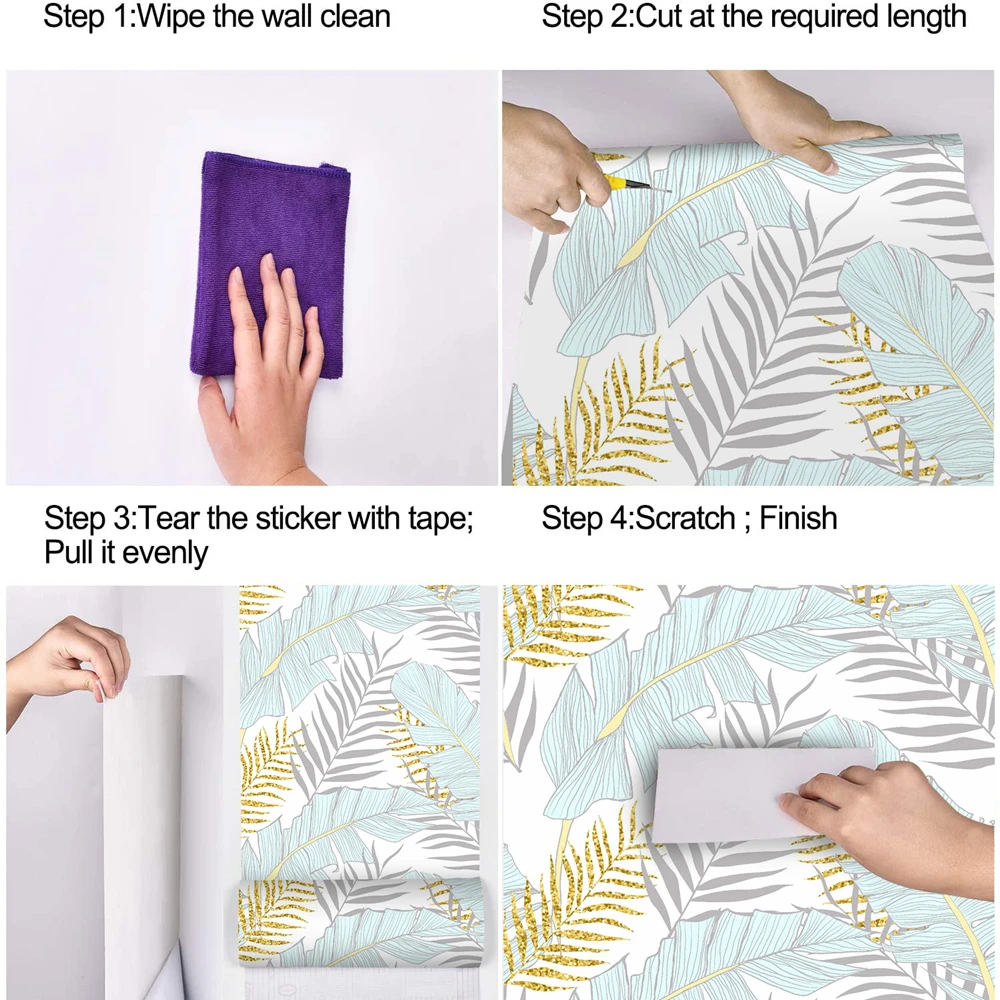 Step 1:Wipe the wall clean

Step 2:Cut at the required length

Step 3:Tear the sticker with tape; Pull it evenly

Step 4:Scratch ; Finish