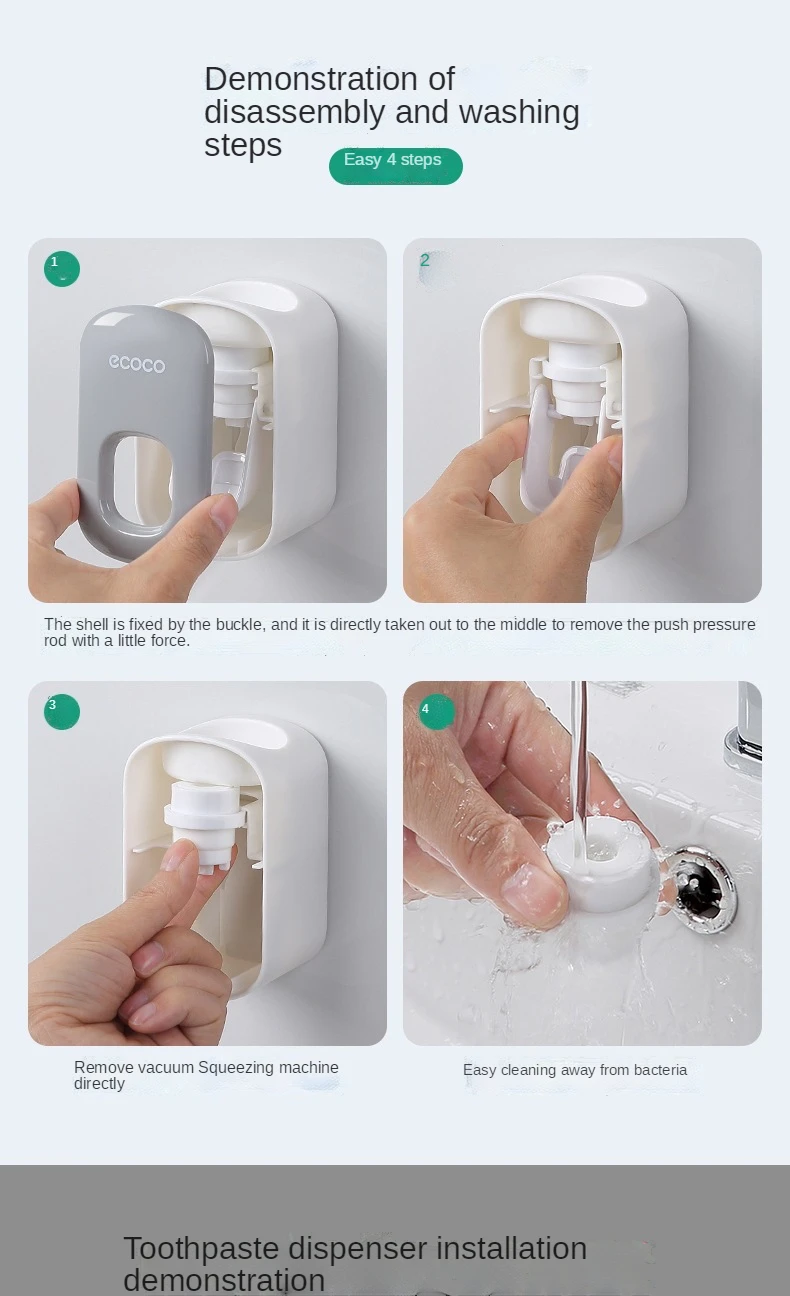 Demonstration of disassembly and washing steps

Easy 4 steps

1

ecoco

2

The shell is fixed by the buckle, and it is directly taken out to the middle to remove the push pressure rod with a little force.

3

4

Remove vacuum Squeezing machine directly

Easy cleaning away from bacteria

Toothpaste dispenser installation demonstration