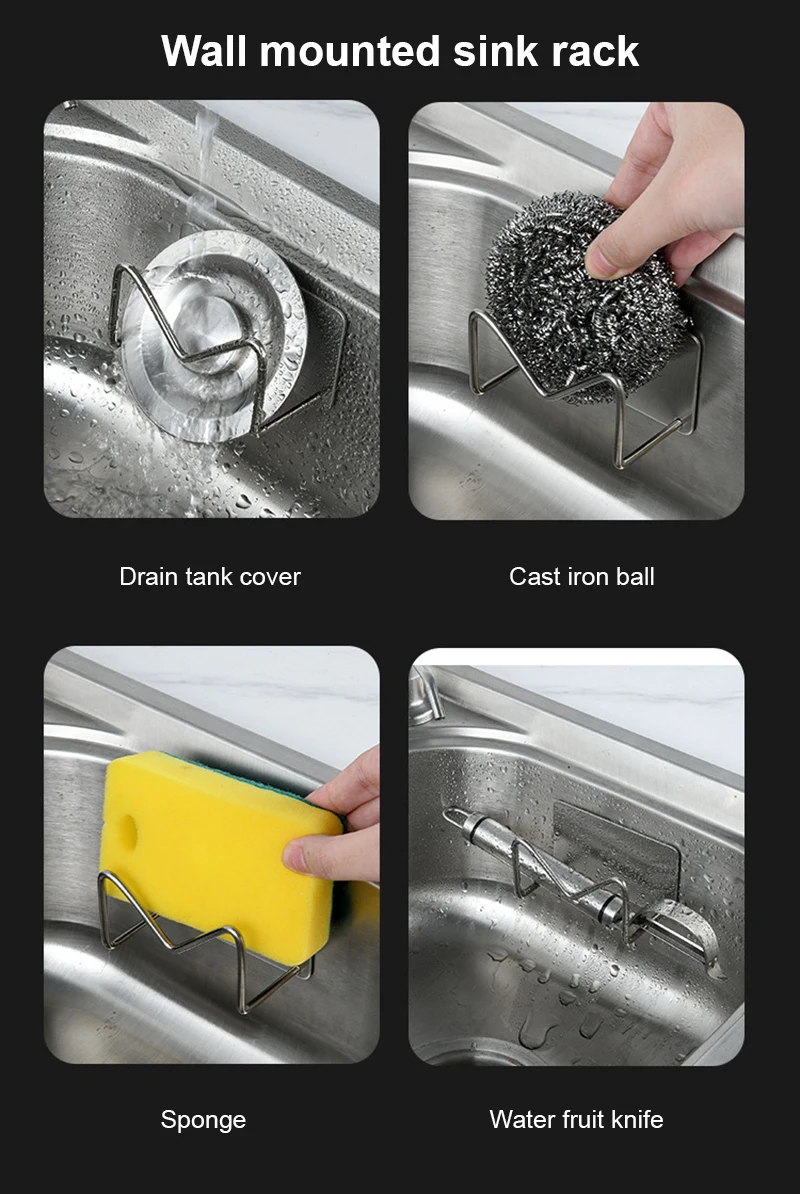 Wall mounted sink rack

Drain tank cover

Cast iron ball

Sponge

Water fruit knife