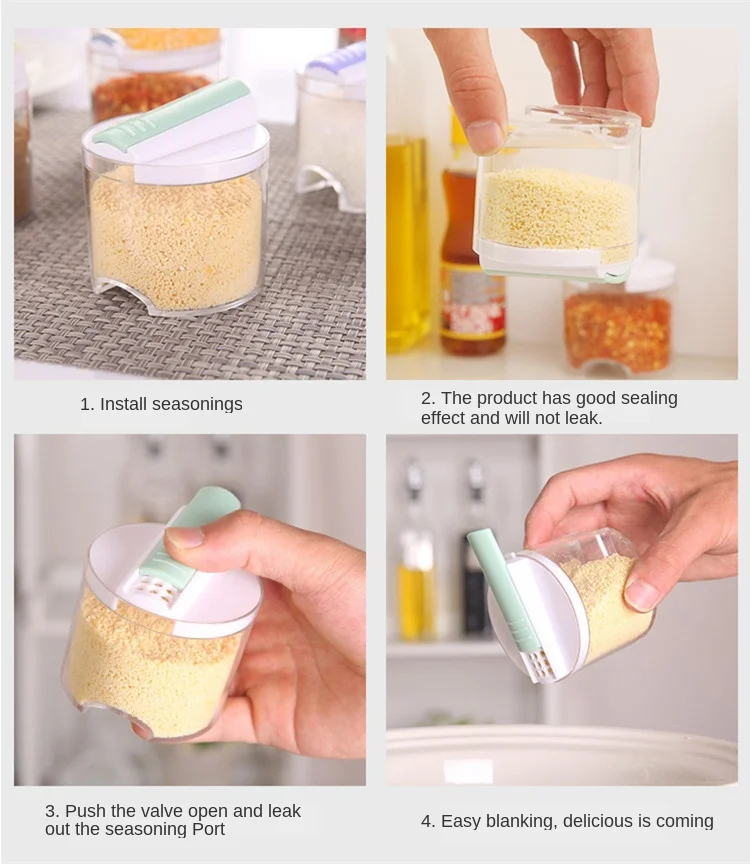 1. Install seasonings

2. The product has good sealing effect and will not leak.

3. Push the valve open and leak out the seasoning Port

4. Easy blanking, delicious is coming