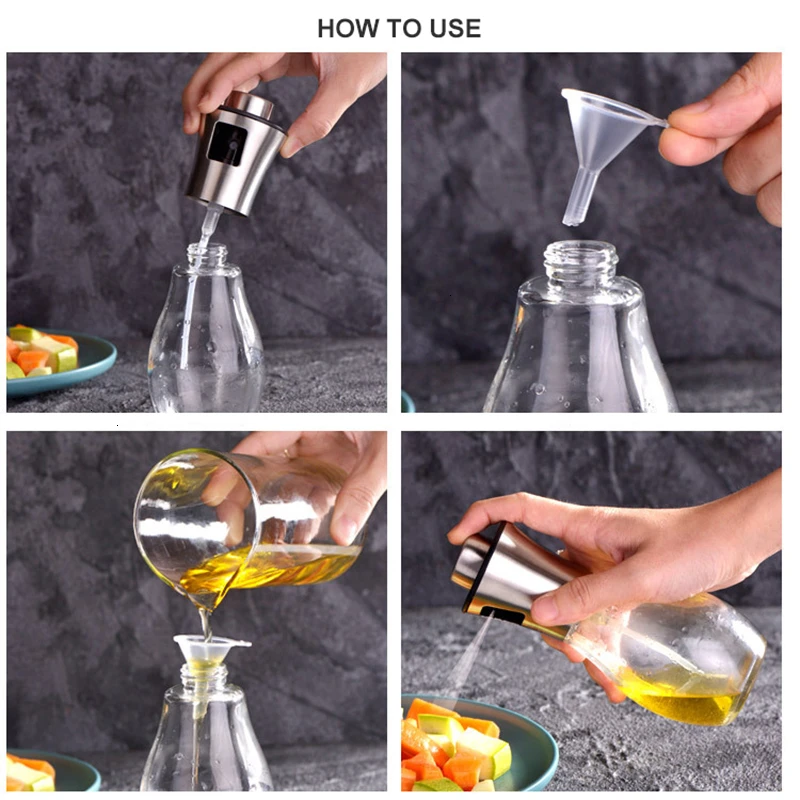 HOW TO USE