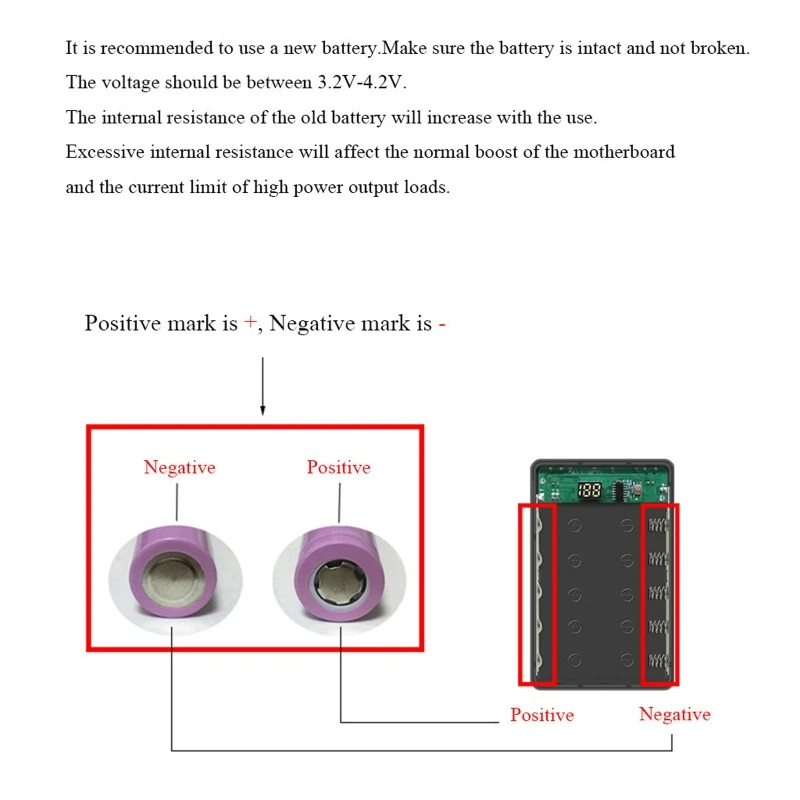 It is recommended to use a new battery.Make sure the battery is intact and not broken.
The voltage should be between 3.2V-4.2V.
The internal resistance of the old battery will increase with the use.
Excessive internal resistance will affect the normal boost of the motherboard
and the current limit of high power output loads.

Positive mark is +, Negative mark is -

Negative

Positive

188

Positive

Negative