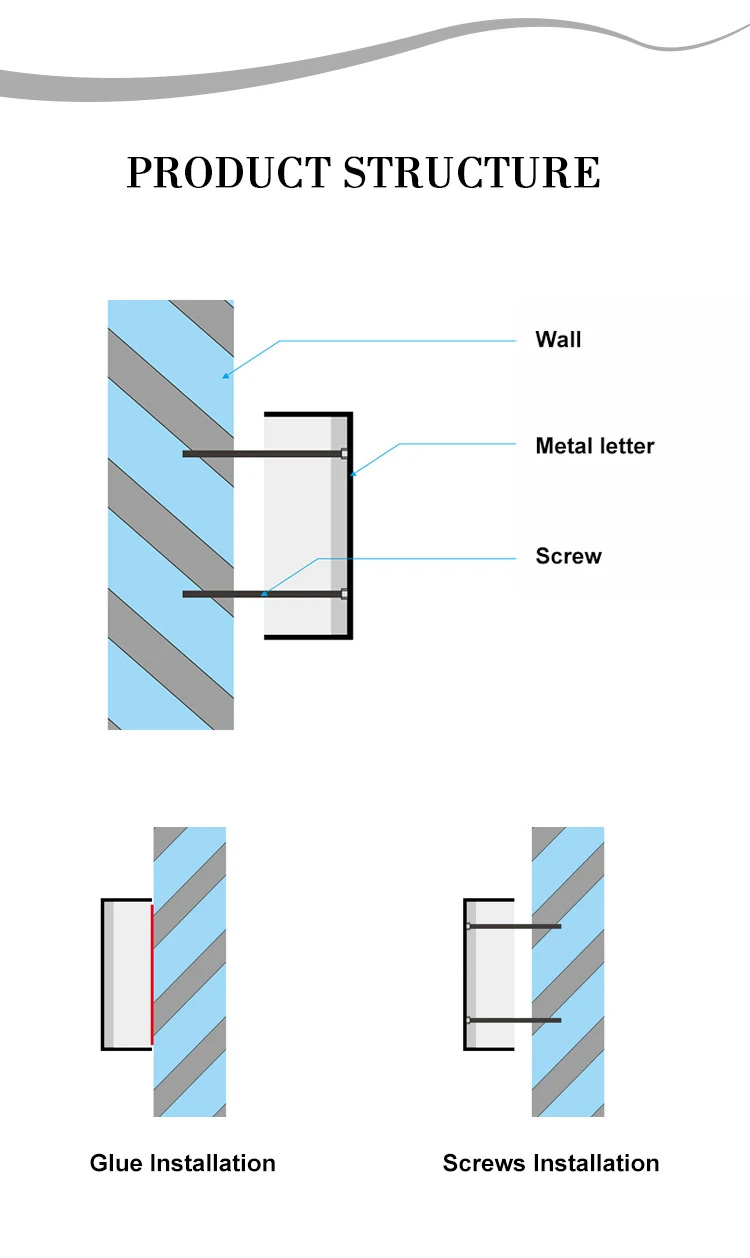 PRODUCT STRUCTURE

Wall

Metal letter

Screw

Glue Installation

Screws Installation