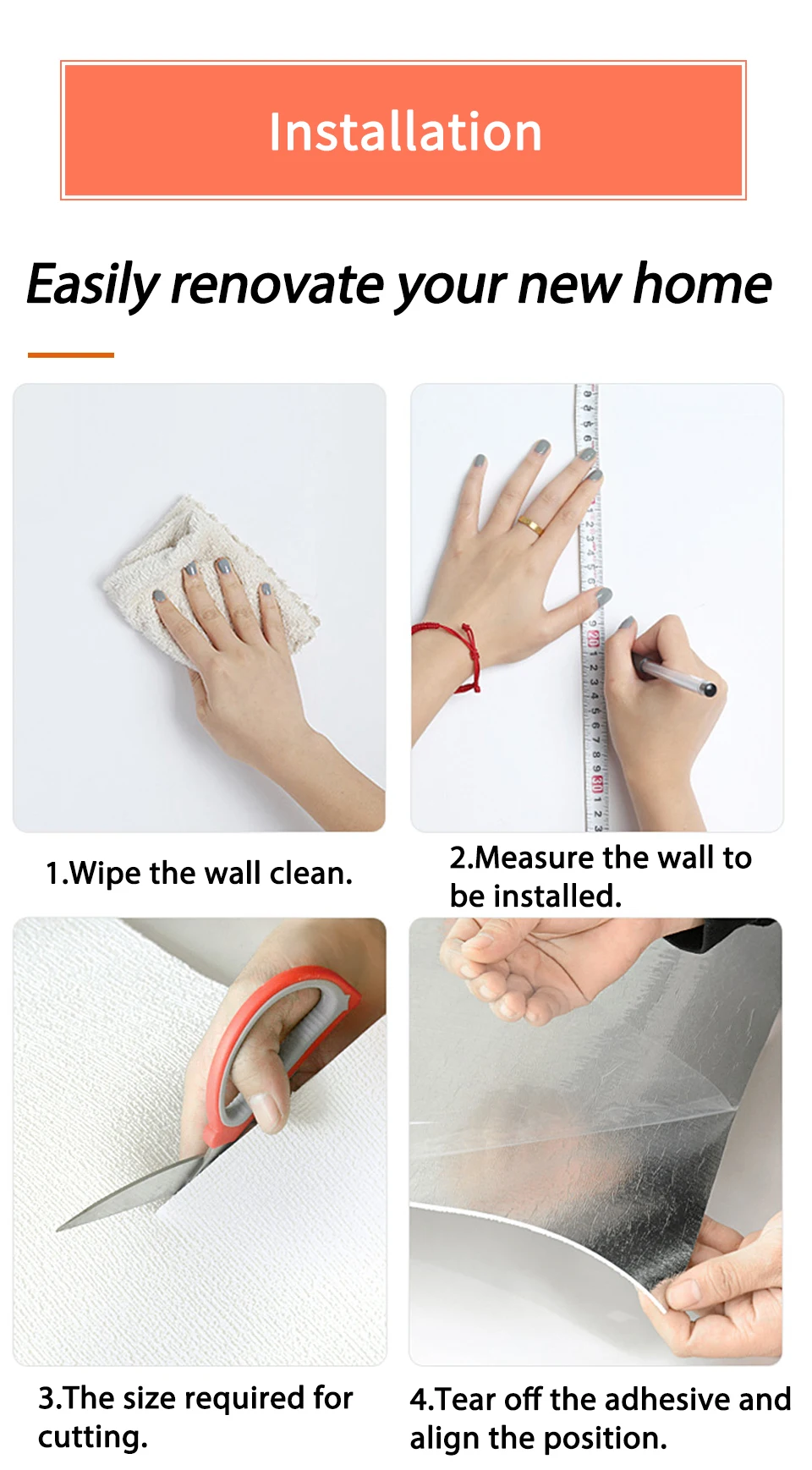 Installation

Easily renovate your new home

1.Wipe the wall clean.

2.Measure the wall to be installed.

3.The size required for cutting.

4.Tear off the adhesive and align the position.