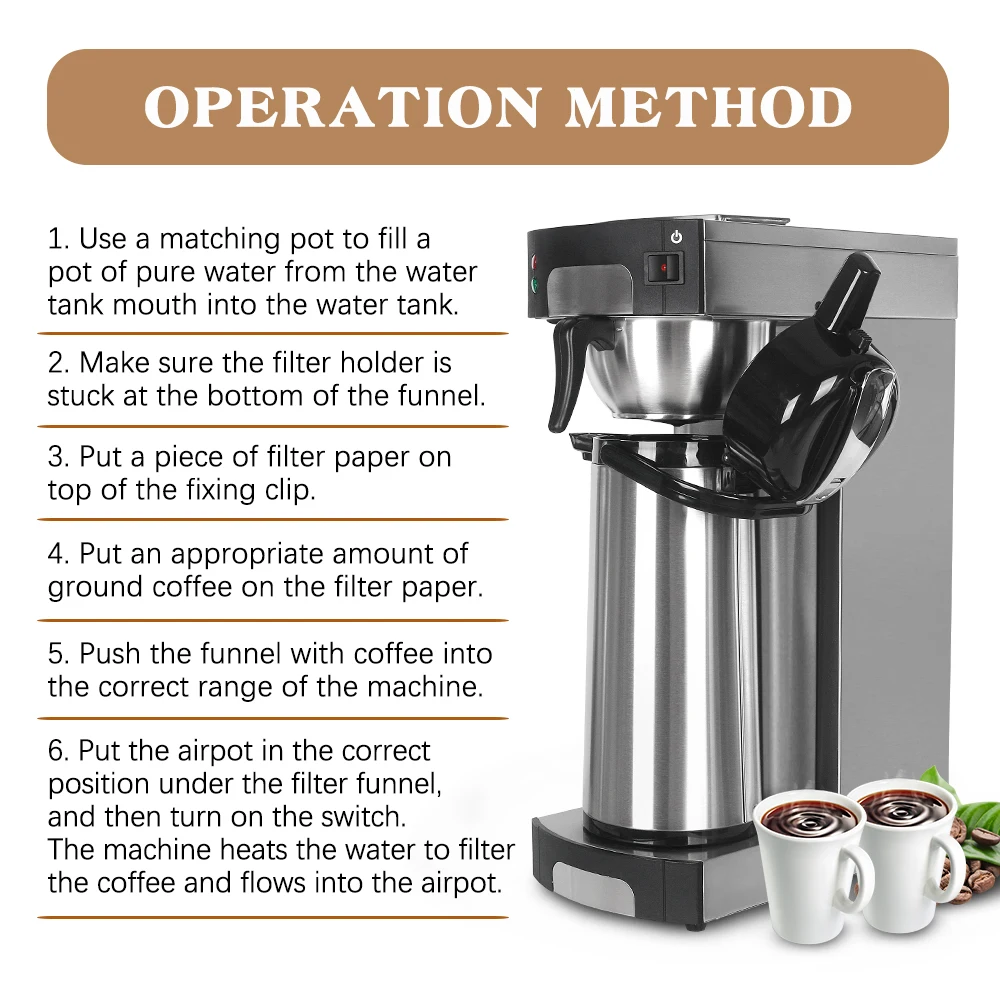 OPERATION METHOD

1. Use a matching pot to fill a pot of pure water from the water tank mouth into the water tank.

2. Make sure the filter holder is stuck at the bottom of the funnel.

3. Put a piece of filter paper on top of the fixing clip.

4. Put an appropriate amount of ground coffee on the filter paper.

5. Push the funnel with coffee into the correct range of the machine.

6. Put the airpot in the correct position under the filter funnel, and then turn on the switch. The machine heats the water to filter the coffee and flows into the airpot.