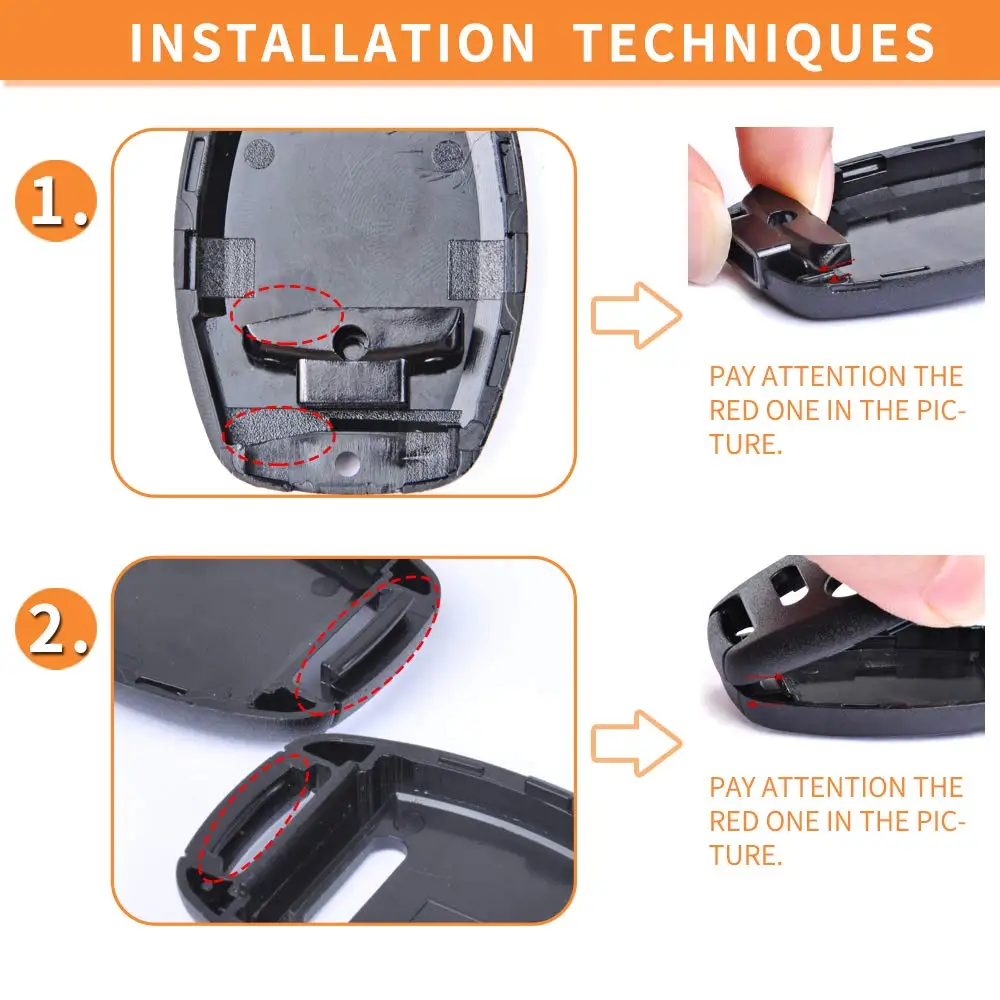 INSTALLATION TECHNIQUES

1.

PAY ATTENTION THE RED ONE IN THE PICTURE.

2.

PAY ATTENTION THE RED ONE IN THE PICTURE.