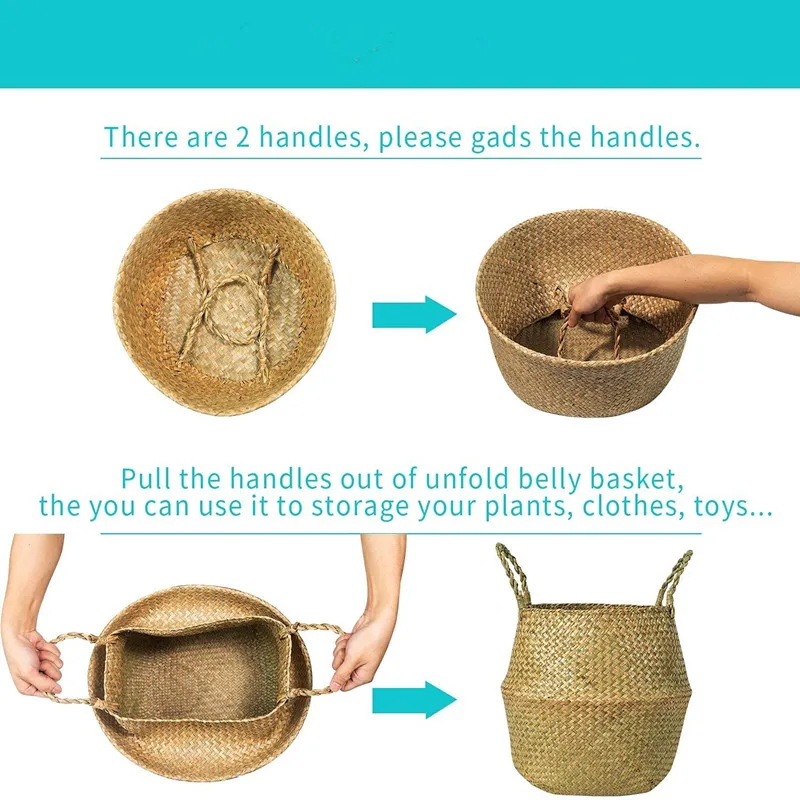 There are 2 handles, please gads the handles.

Pull the handles out of unfold belly basket,
the you can use it to storage your plants, clothes, toys...