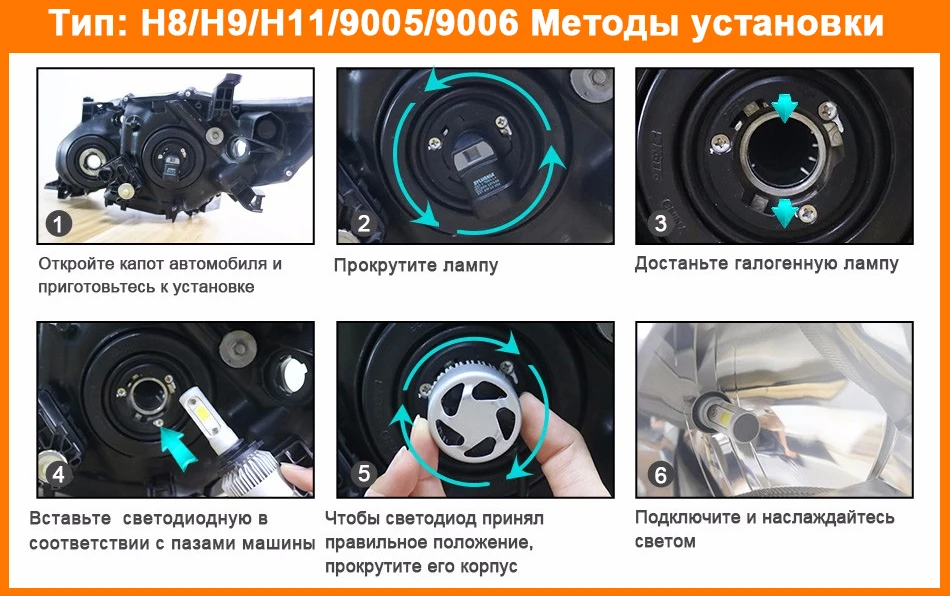 Тип: H8/H9/H11/9005/9006 Методы установки

1
Откройте капот автомобиля и приготовьтесь к установке

2
Прокрутите лампу

3
Достаньте галогенную лампу

4
Вставьте светодиодную в соответствии с пазами машины

5
Чтобы светодиод принял правильное положение, прокрутите его корпус

6
Подключите и наслаждайтесь светом