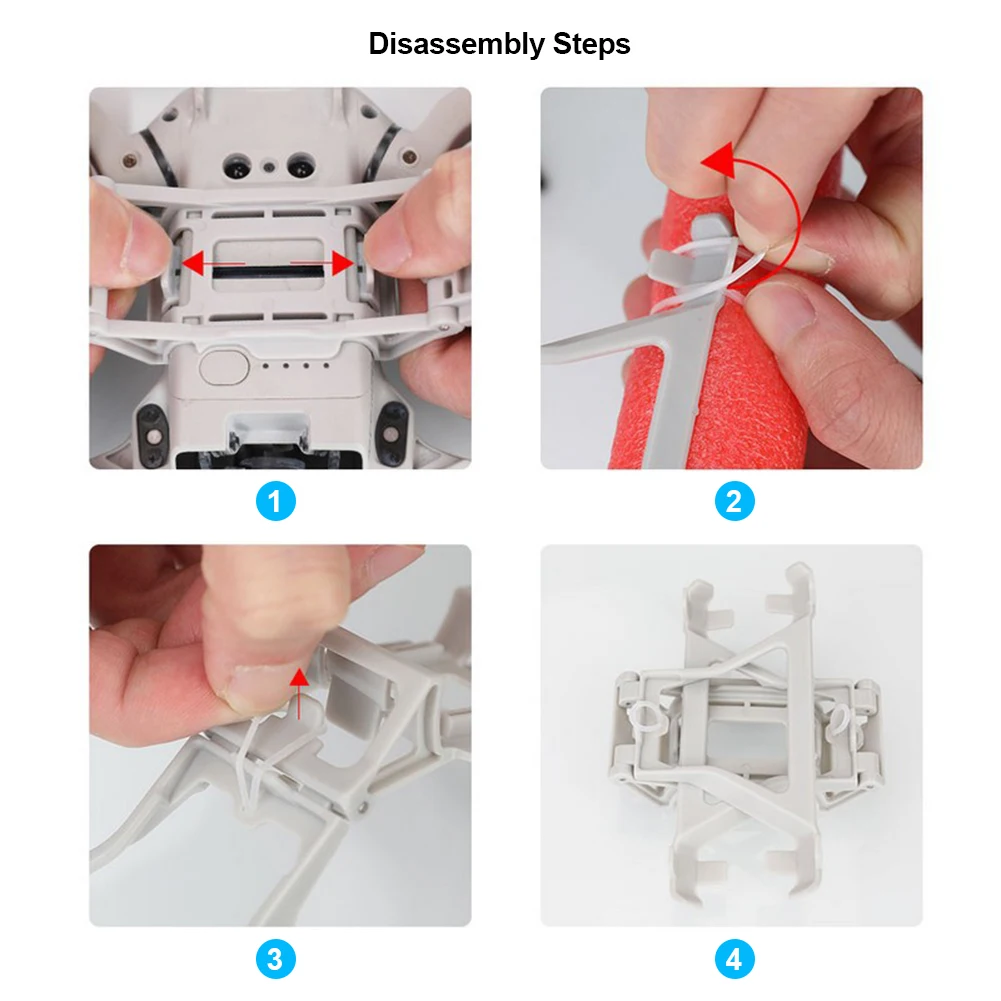 Disassembly Steps

1

2

3

4