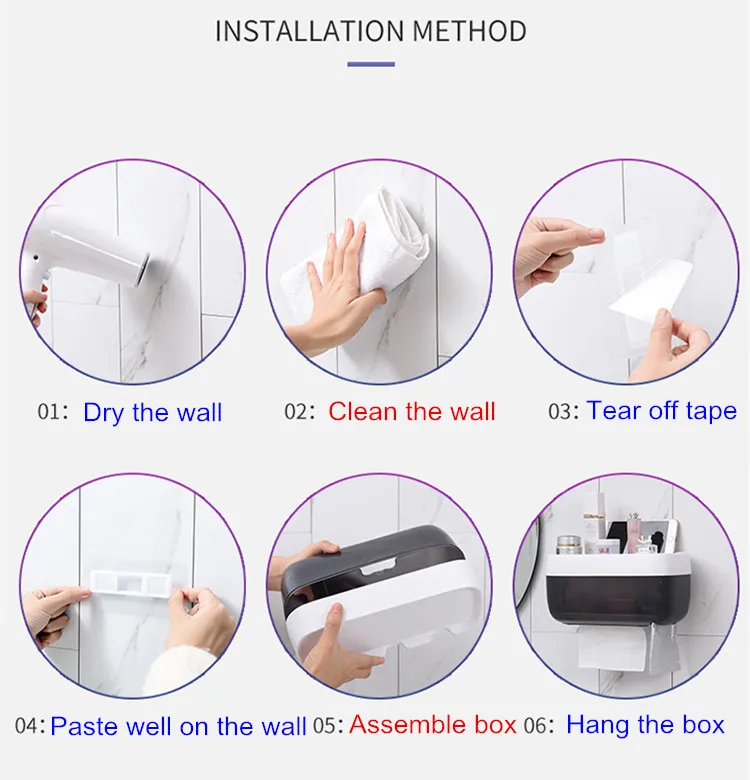 INSTALLATION METHOD

01: Dry the wall

02: Clean the wall

03: Tear off tape

04: Paste well on the wall

05: Assemble box

06: Hang the box