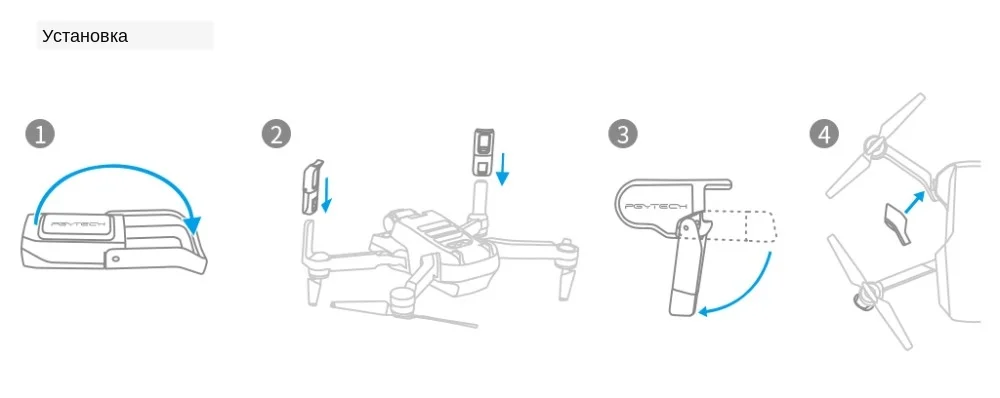 Установка

1

PGYTECH

2

3

PGYTECH

4