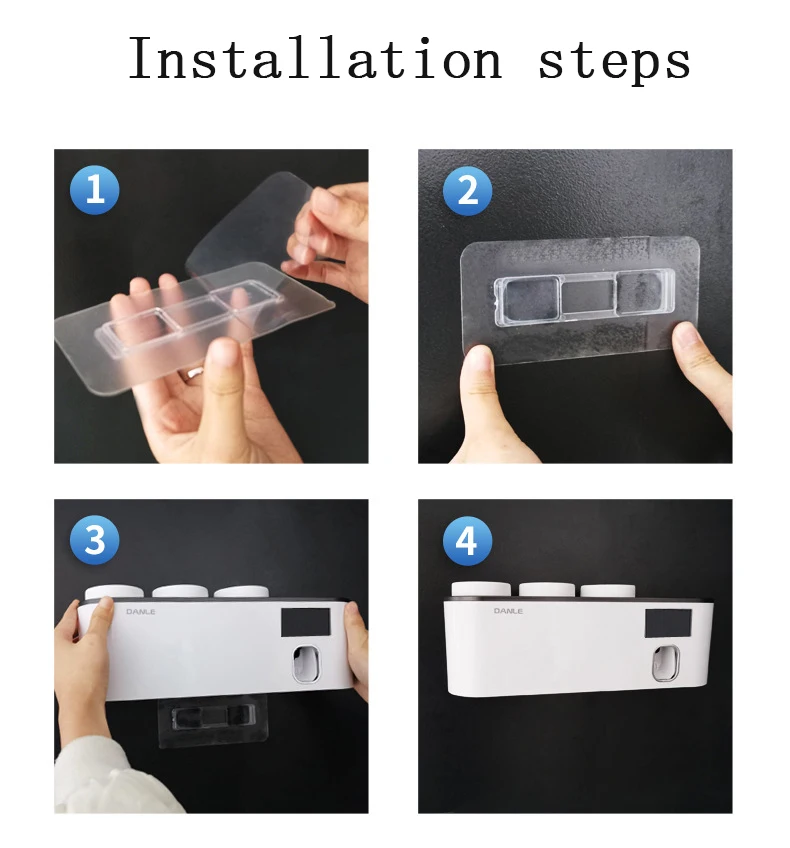 Installation steps

1

2

3

DANLE

4

DANLE