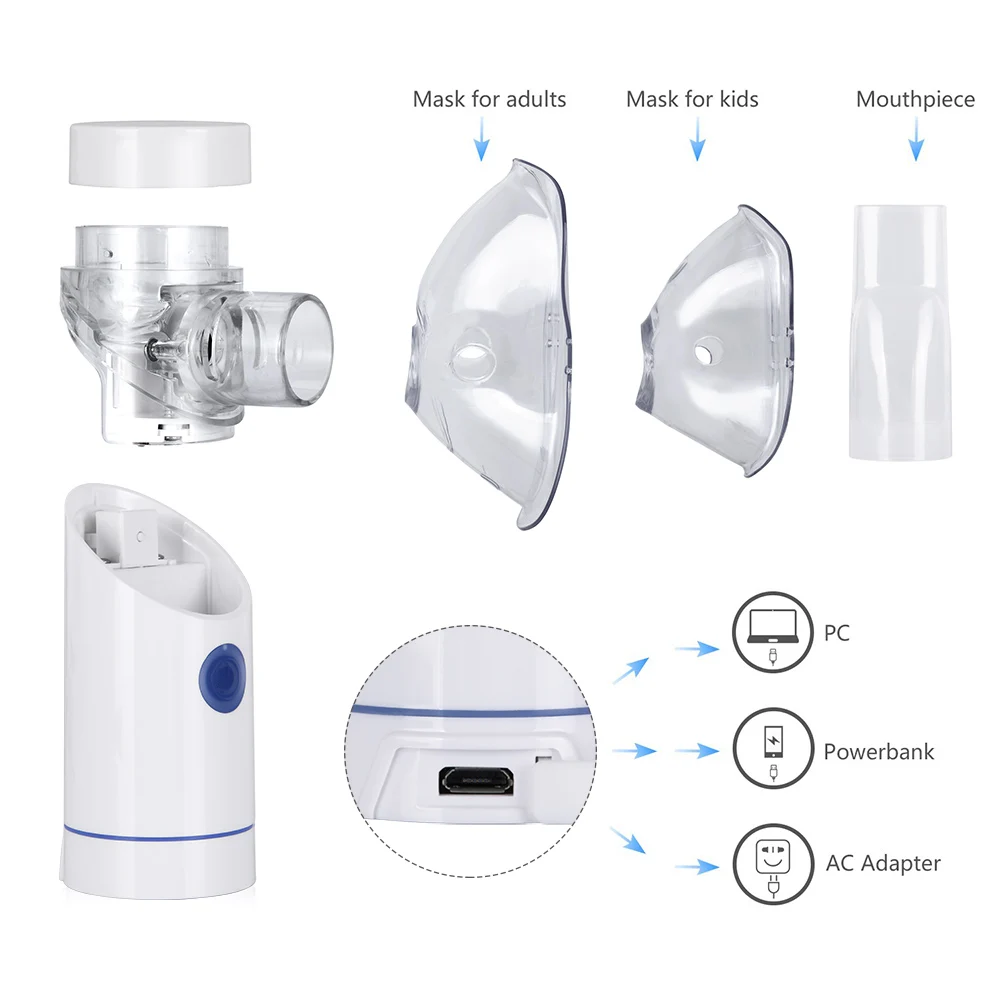 Mask for adults

Mask for kids

Mouthpiece

PC

Powerbank

AC Adapter