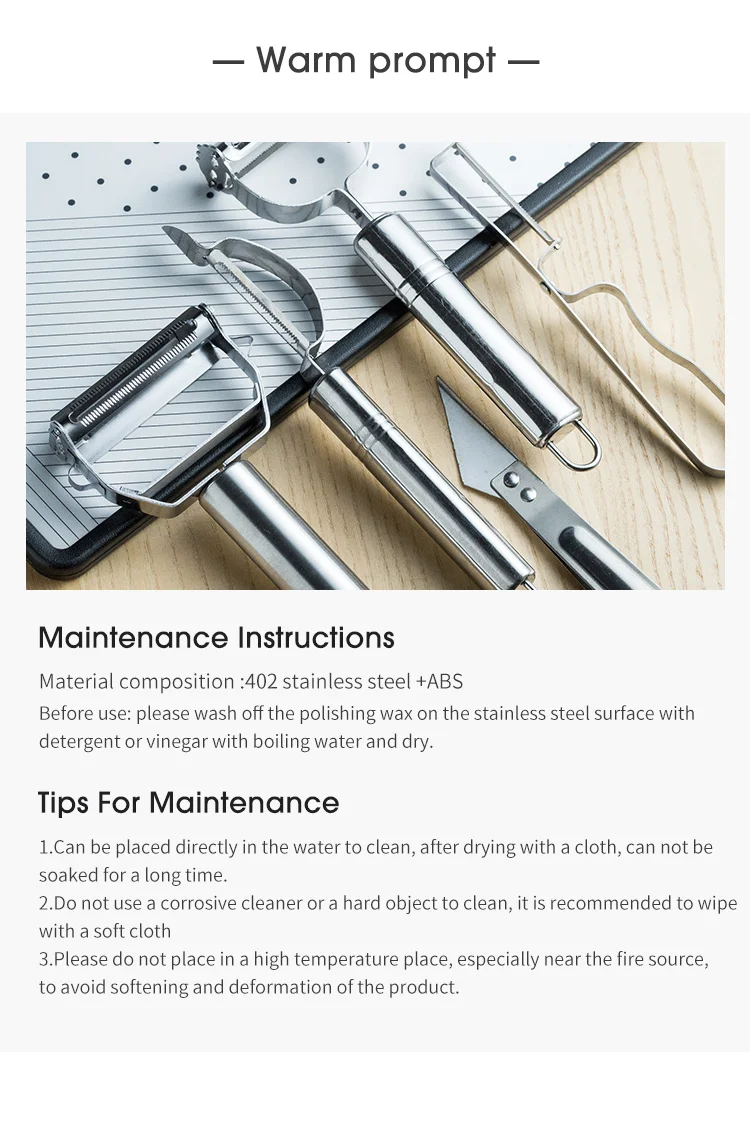 — Warm prompt —

Maintenance Instructions

Material composition :402 stainless steel +ABS
Before use: please wash off the polishing wax on the stainless steel surface with detergent or vinegar with boiling water and dry.

Tips For Maintenance

1.Can be placed directly in the water to clean, after drying with a cloth, can not be soaked for a long time.
2.Do not use a corrosive cleaner or a hard object to clean, it is recommended to wipe with a soft cloth
3.Please do not place in a high temperature place, especially near the fire source, to avoid softening and deformation of the product.