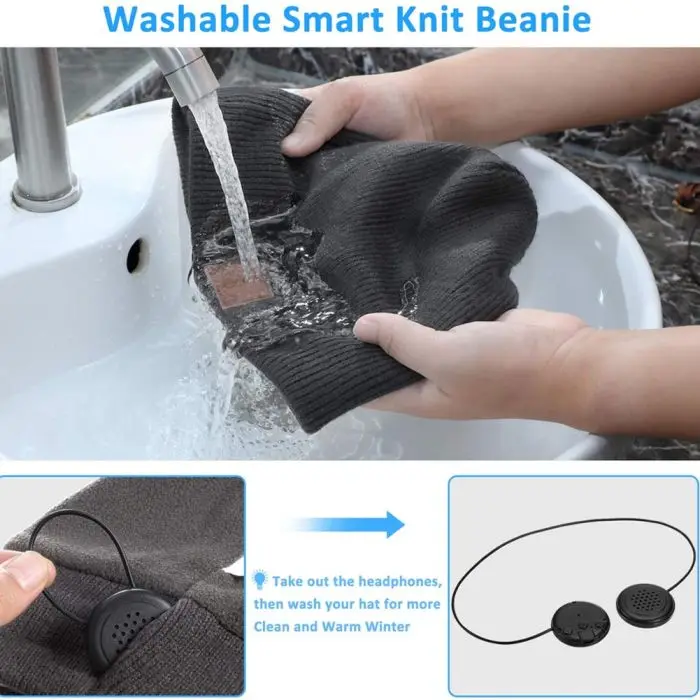 Washable Smart Knit Beanie

Take out the headphones, then wash your hat for more Clean and Warm Winter