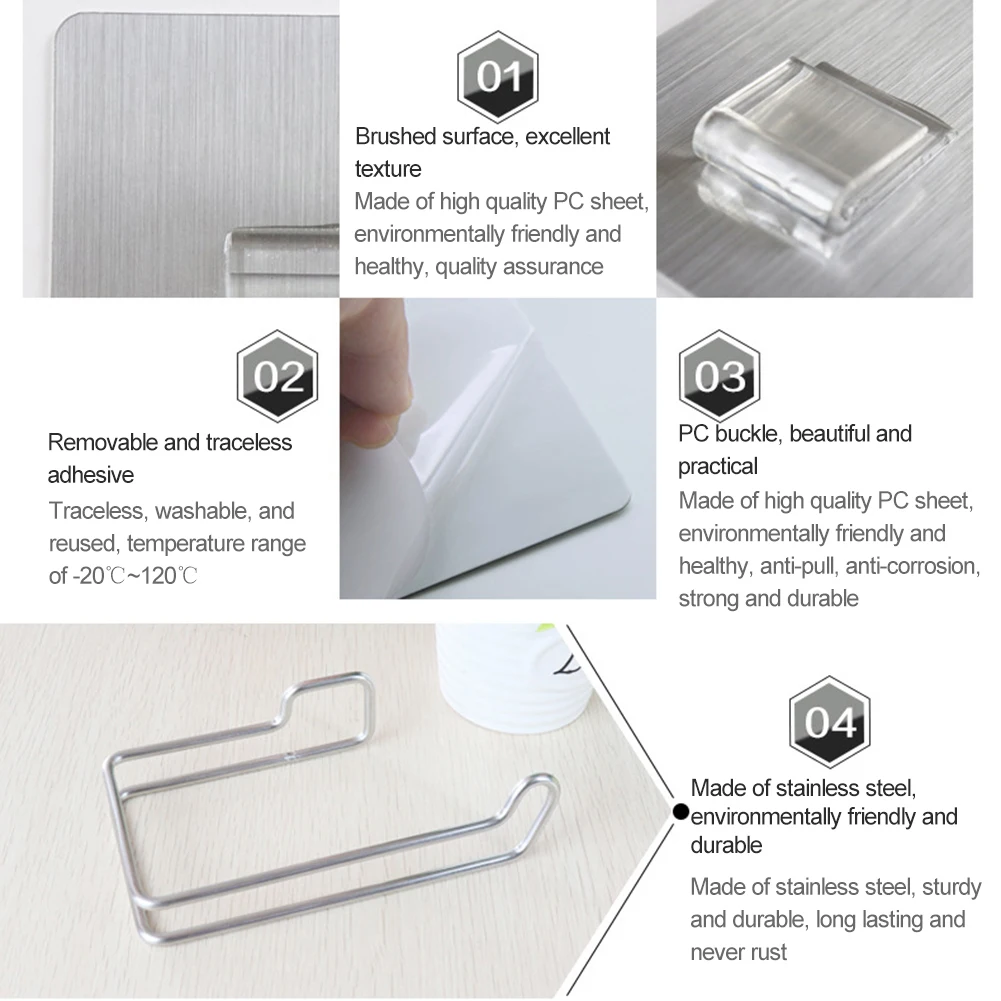 01

Brushed surface, excellent texture

Made of high quality PC sheet, environmentally friendly and healthy, quality assurance

02

Removable and traceless adhesive

Traceless, washable, and reused, temperature range of -20℃~120℃

03

PC buckle, beautiful and practical

Made of high quality PC sheet, environmentally friendly and healthy, anti-pull, anti-corrosion, strong and durable

04

Made of stainless steel, environmentally friendly and durable

Made of stainless steel, sturdy and durable, long lasting and never rust