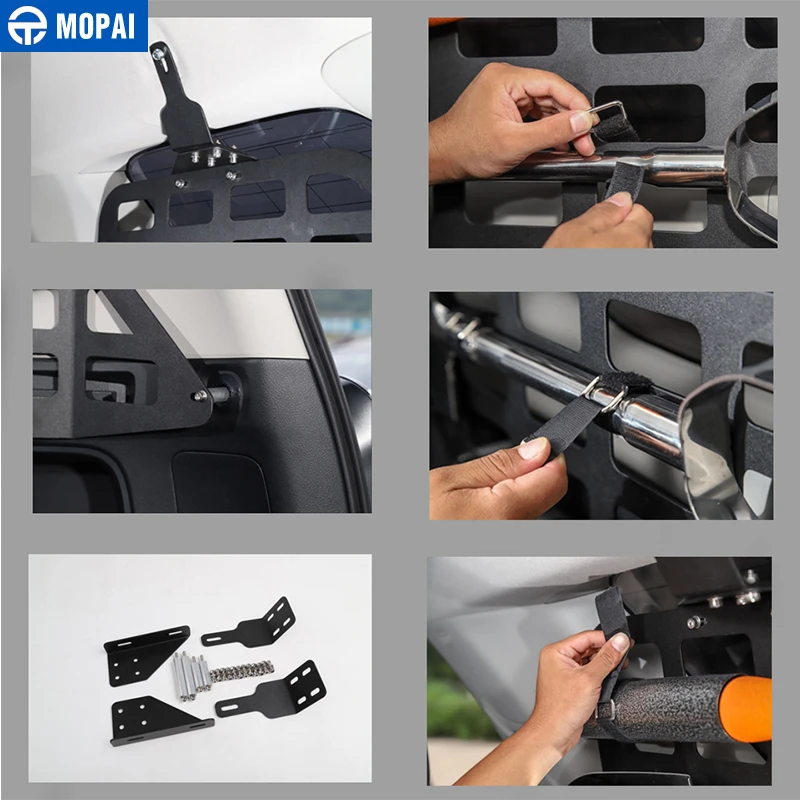 MOPAI