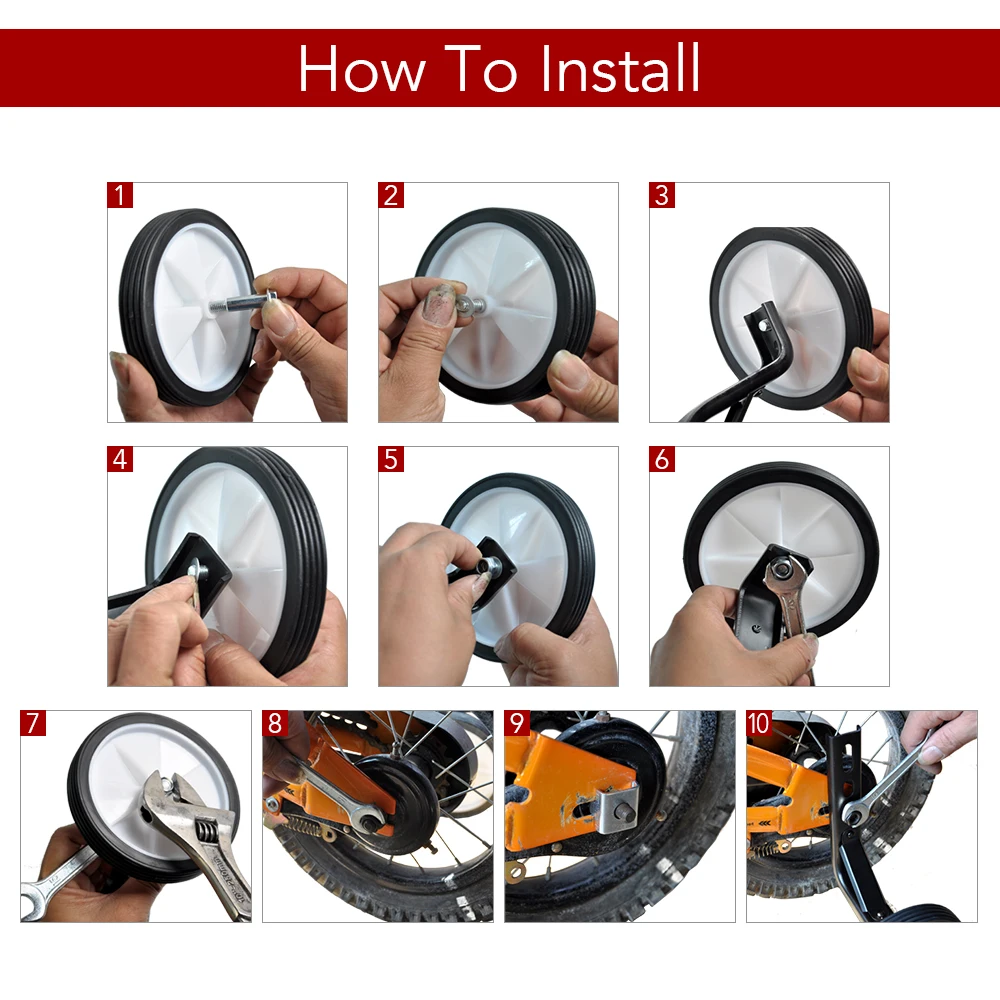 How To Install

1

2

3

4

5

6

7

8

9

10