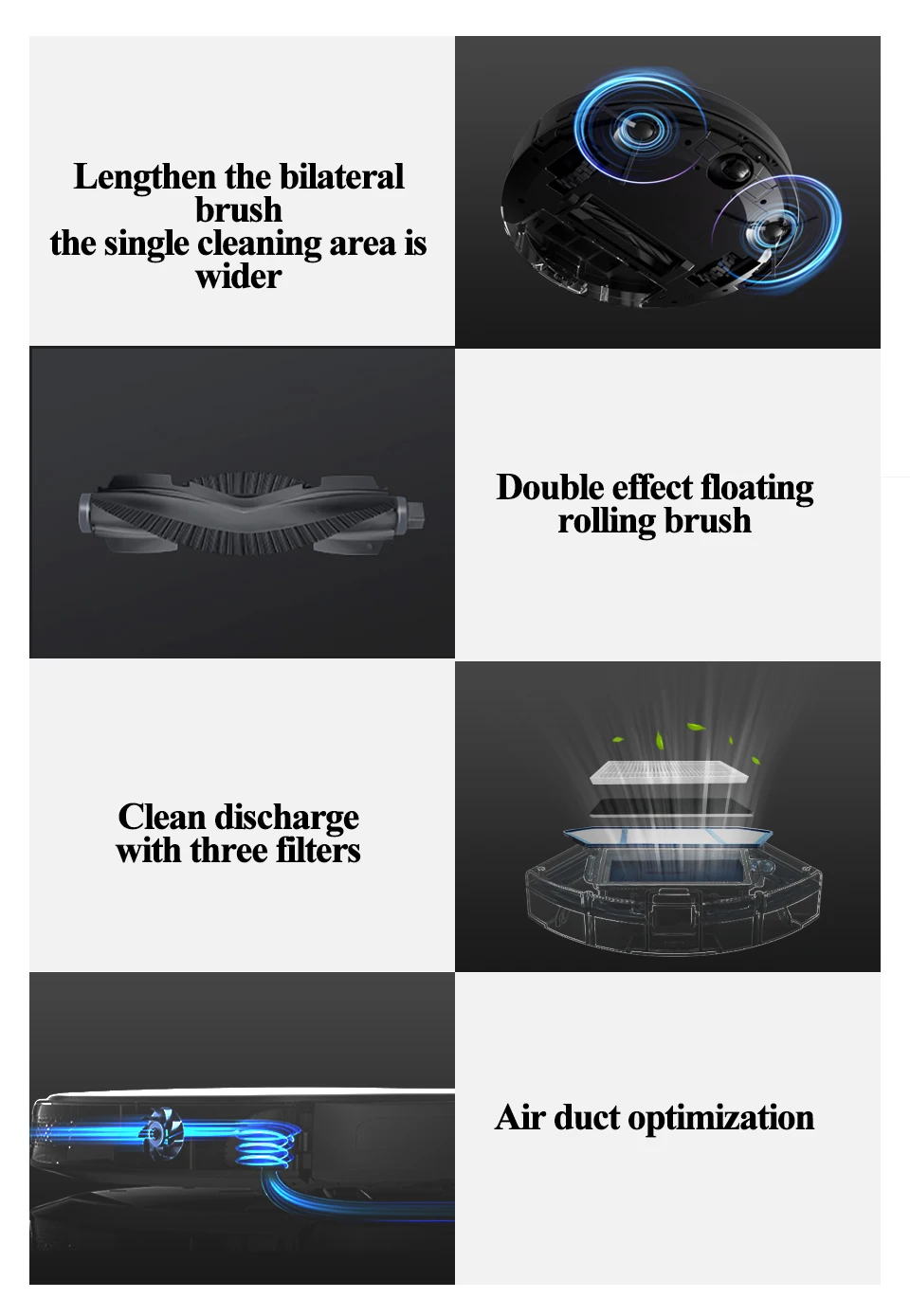 Lengthen the bilateral brush
the single cleaning area is wider

Double effect floating rolling brush

Clean discharge with three filters

Air duct optimization