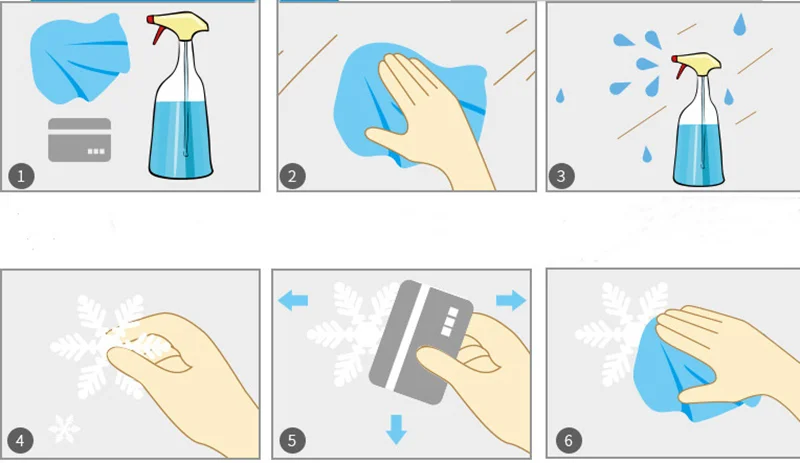 1
2
3
4
5
6