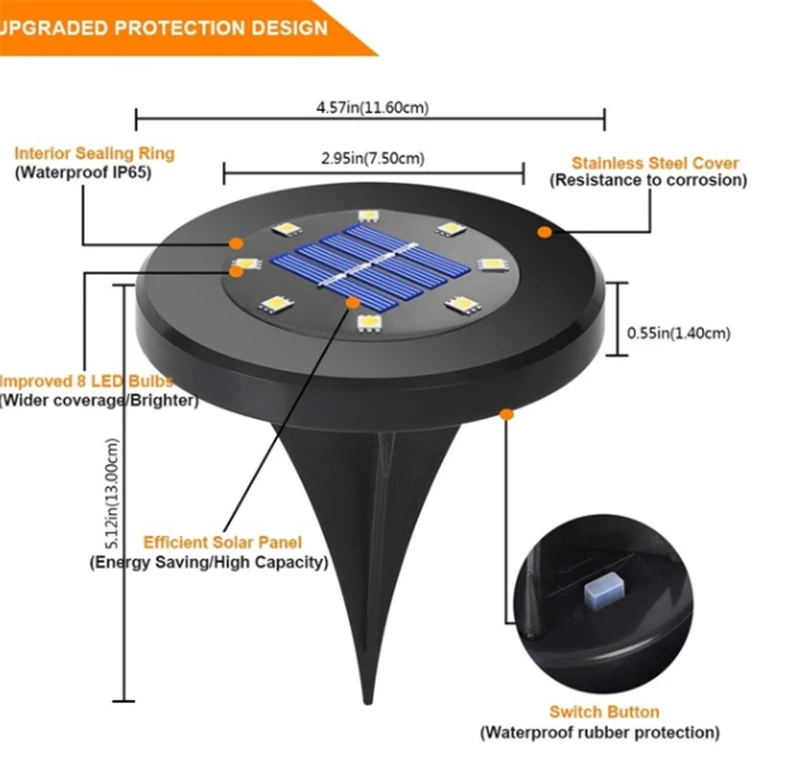 UPGRADED PROTECTION DESIGN

4.57in(11.60cm)

Interior Sealing Ring
(Waterproof IP65)

2.95in(7.50cm)

Stainless Steel Cover
(Resistance to corrosion)

0.55in(1.40cm)

Improved 8 LED Bulbs
(Wider coverage/Brighter)

5.12in(13.00cm)

Efficient Solar Panel
(Energy Saving/High Capacity)

Switch Button
(Waterproof rubber protection)