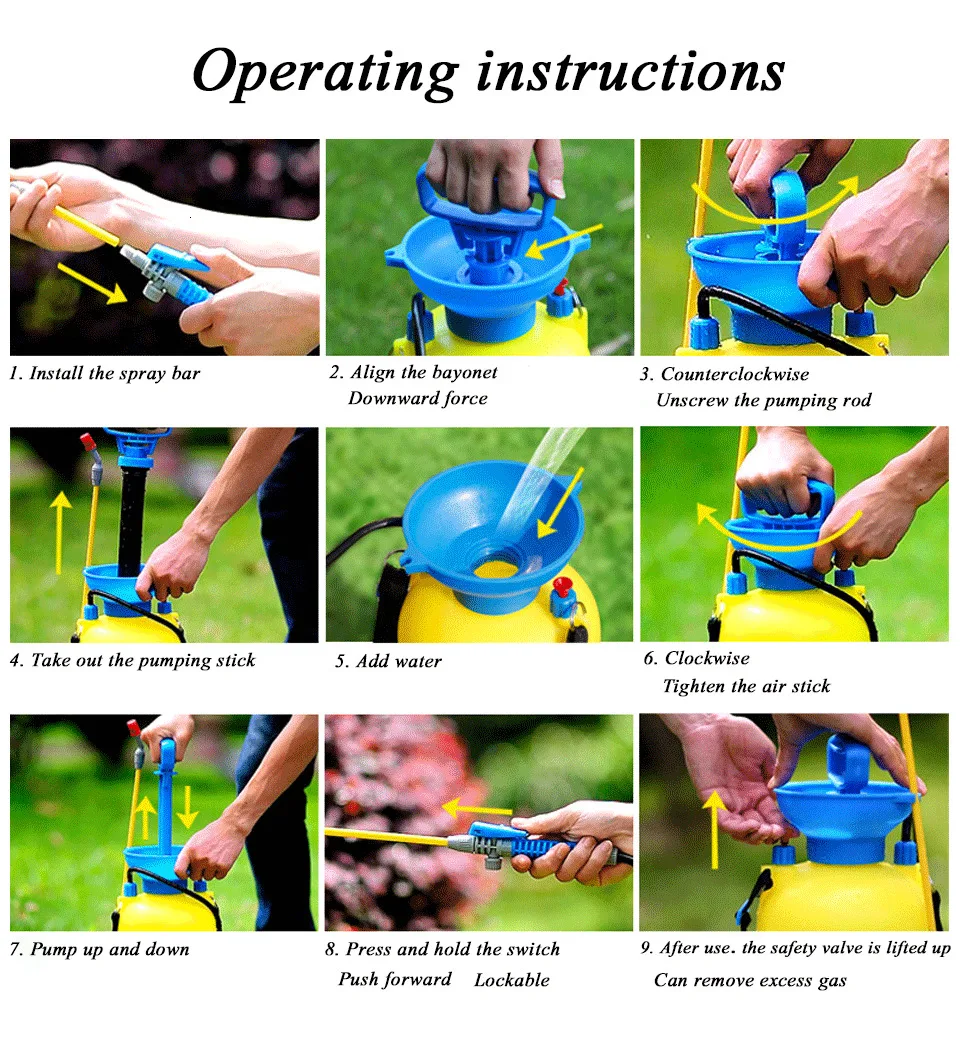 Operating instructions

1. Install the spray bar

2. Align the bayonet
Downward force

3. Counterclockwise
Unscrew the pumping rod

4. Take out the pumping stick

5. Add water

6. Clockwise
Tighten the air stick

7. Pump up and down

8. Press and hold the switch
Push forward Lockable

9. After use. the safety valve is lifted up
Can remove excess gas