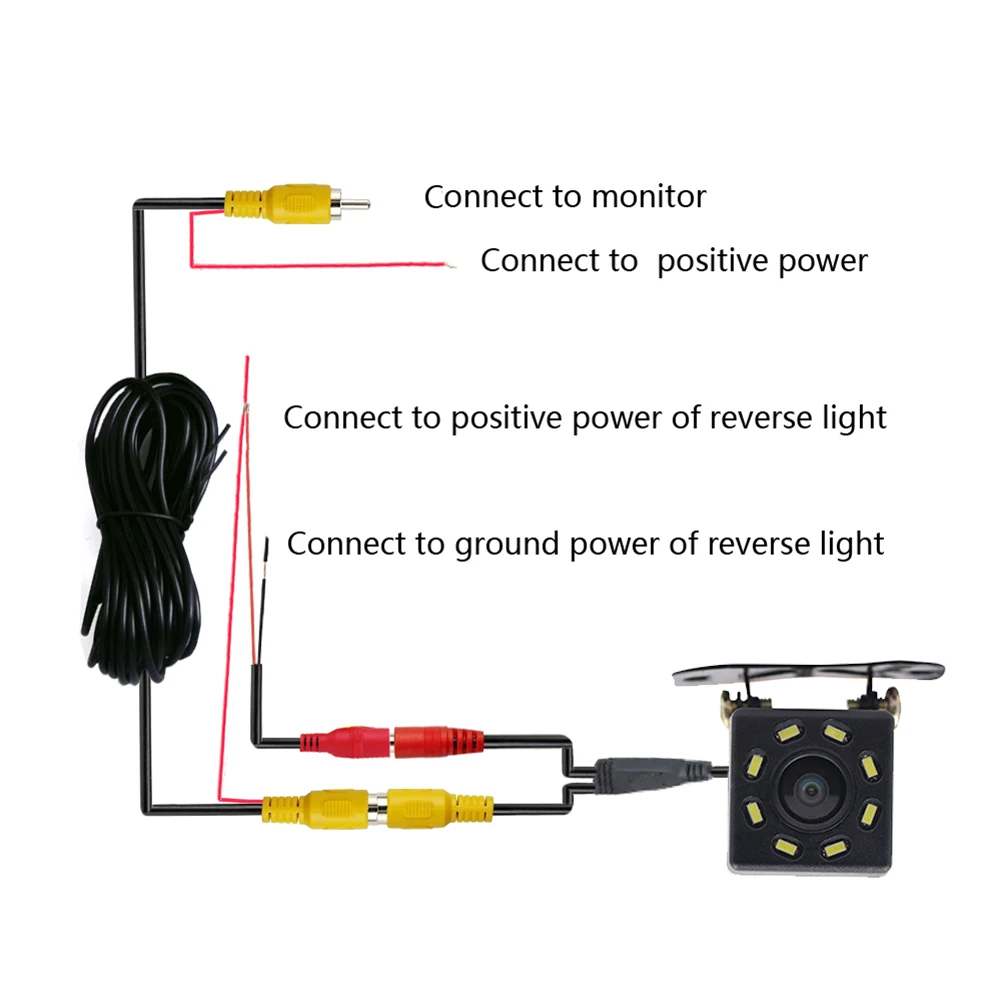 Connect to monitor

Connect to  positive power

Connect to positive power of reverse light

Connect to ground power of reverse light