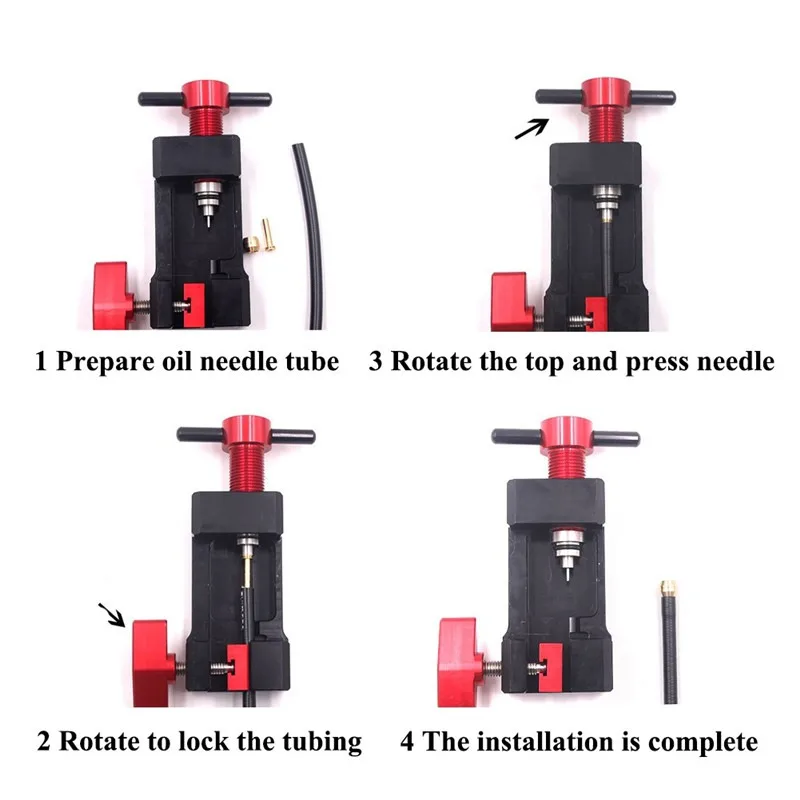 1 Prepare oil needle tube

3 Rotate the top and press needle

2 Rotate to lock the tubing

4 The installation is complete