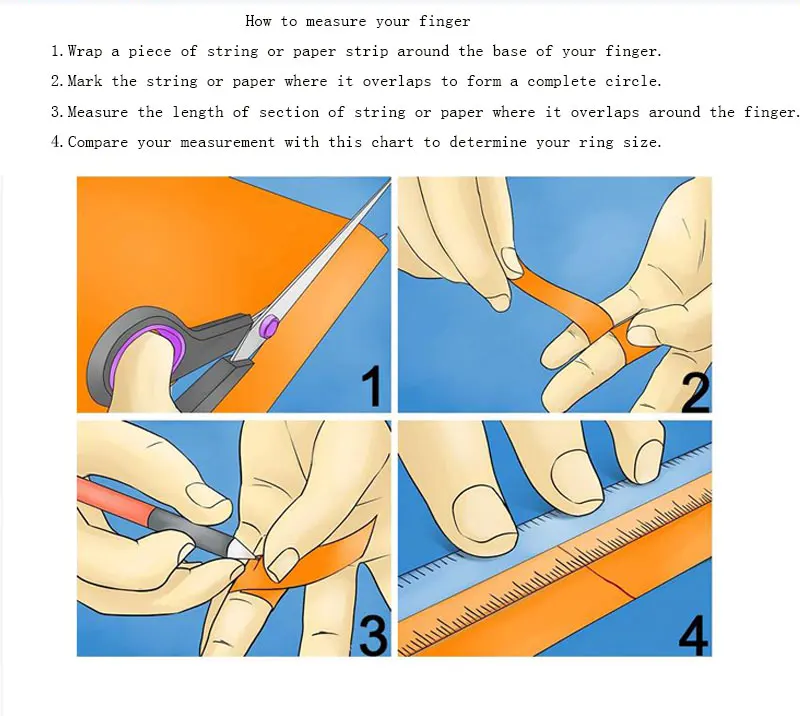 How to measure your finger

1. Wrap a piece of string or paper strip around the base of your finger.

2. Mark the string or paper where it overlaps to form a complete circle.

3. Measure the length of section of string or paper where it overlaps around the finger.

4. Compare your measurement with this chart to determine your ring size.

1

2

3

4