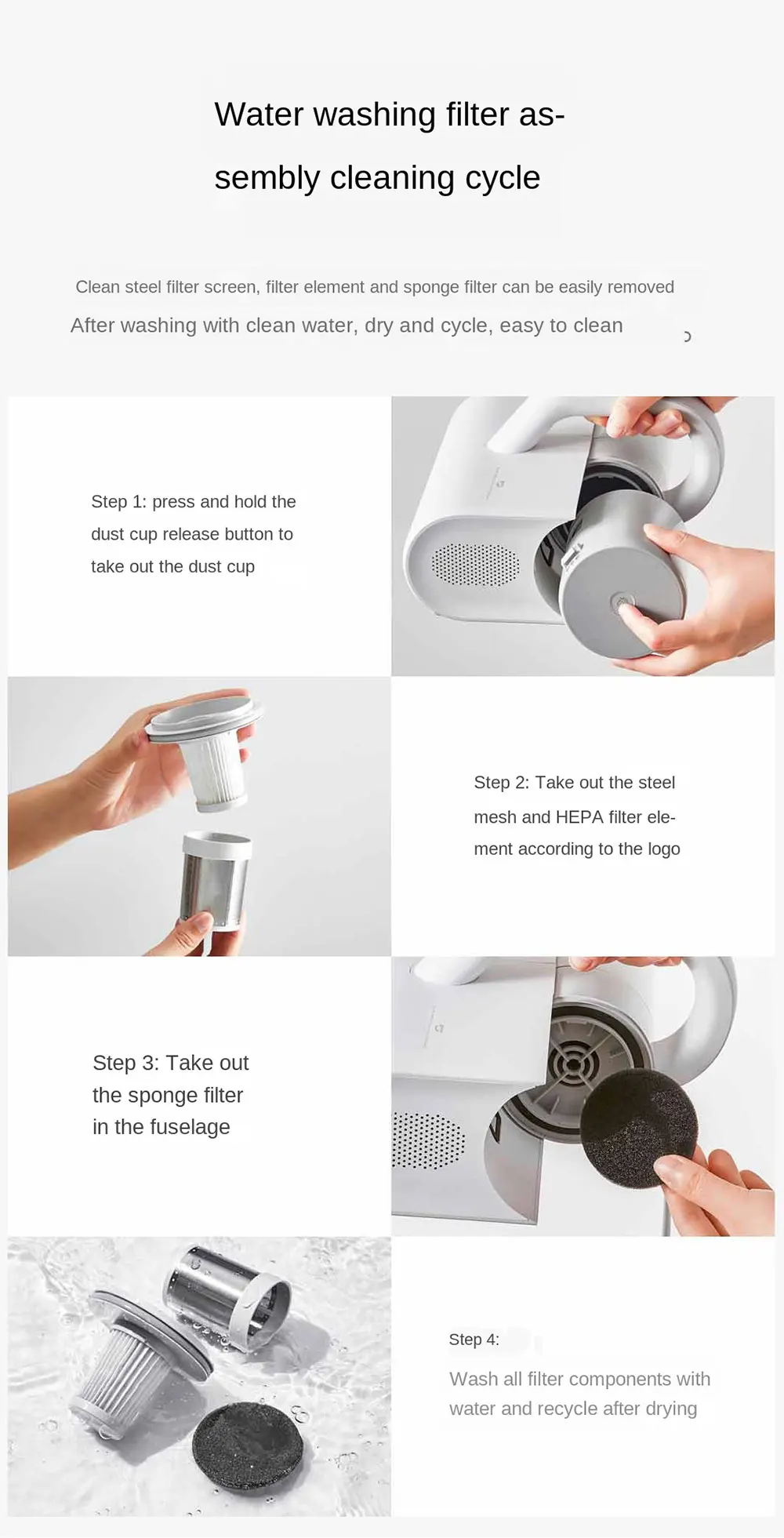 Water washing filter assembly cleaning cycle

Clean steel filter screen, filter element and sponge filter can be easily removed

After washing with clean water, dry and cycle, easy to clean

Step 1: press and hold the dust cup release button to take out the dust cup

Step 2: Take out the steel mesh and HEPA filter element according to the logo

Step 3: Take out the sponge filter in the fuselage

Step 4:

Wash all filter components with water and recycle after drying