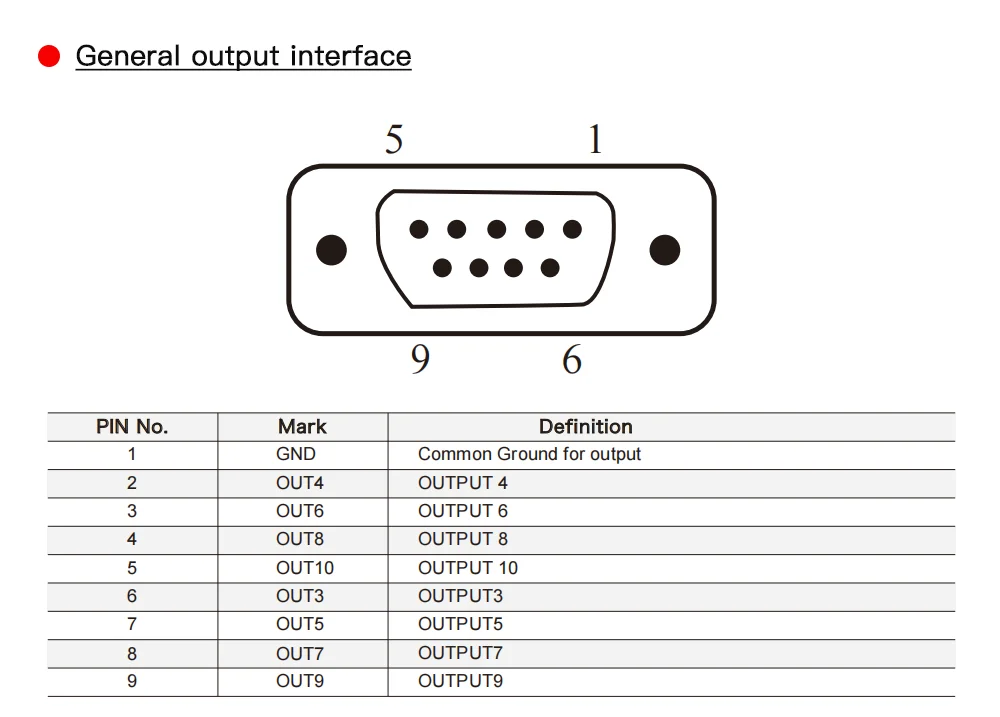 General output interface

5 1

9 6

| PIN No. | Mark | Definition |
|---|---|---|
| 1 | GND | Common Ground for output |
| 2 | OUT4 | OUTPUT 4 |
| 3 | OUT6 | OUTPUT 6 |
| 4 | OUT8 | OUTPUT 8 |
| 5 | OUT10 | OUTPUT 10 |
| 6 | OUT3 | OUTPUT3 |
| 7 | OUT5 | OUTPUT5 |
| 8 | OUT7 | OUTPUT7 |
| 9 | OUT9 | OUTPUT9 |