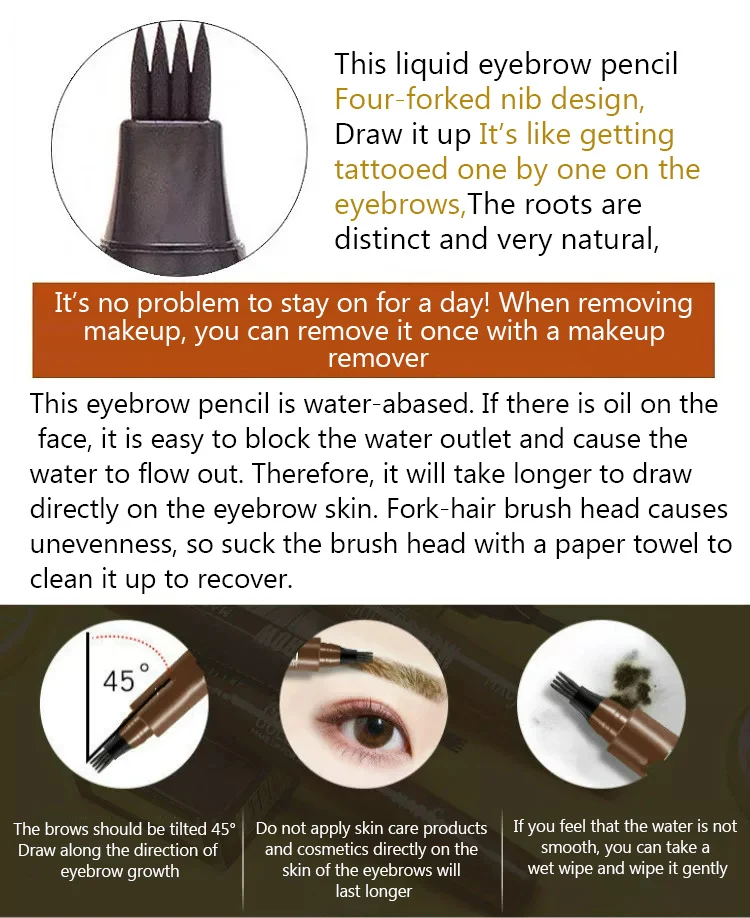 This liquid eyebrow pencil Four-forked nib design, Draw it up It's like getting tattooed one by one on the eyebrows,The roots are distinct and very natural,

It's no problem to stay on for a day! When removing makeup, you can remove it once with a makeup remover

This eyebrow pencil is water-abased. If there is oil on the face, it is easy to block the water outlet and cause the water to flow out. Therefore, it will take longer to draw directly on the eyebrow skin. Fork-hair brush head causes unevenness, so suck the brush head with a paper towel to clean it up to recover.

45°

The brows should be tilted 45° Draw along the direction of eyebrow growth

Do not apply skin care products and cosmetics directly on the skin of the eyebrows will last longer

If you feel that the water is not smooth, you can take a wet wipe and wipe it gently