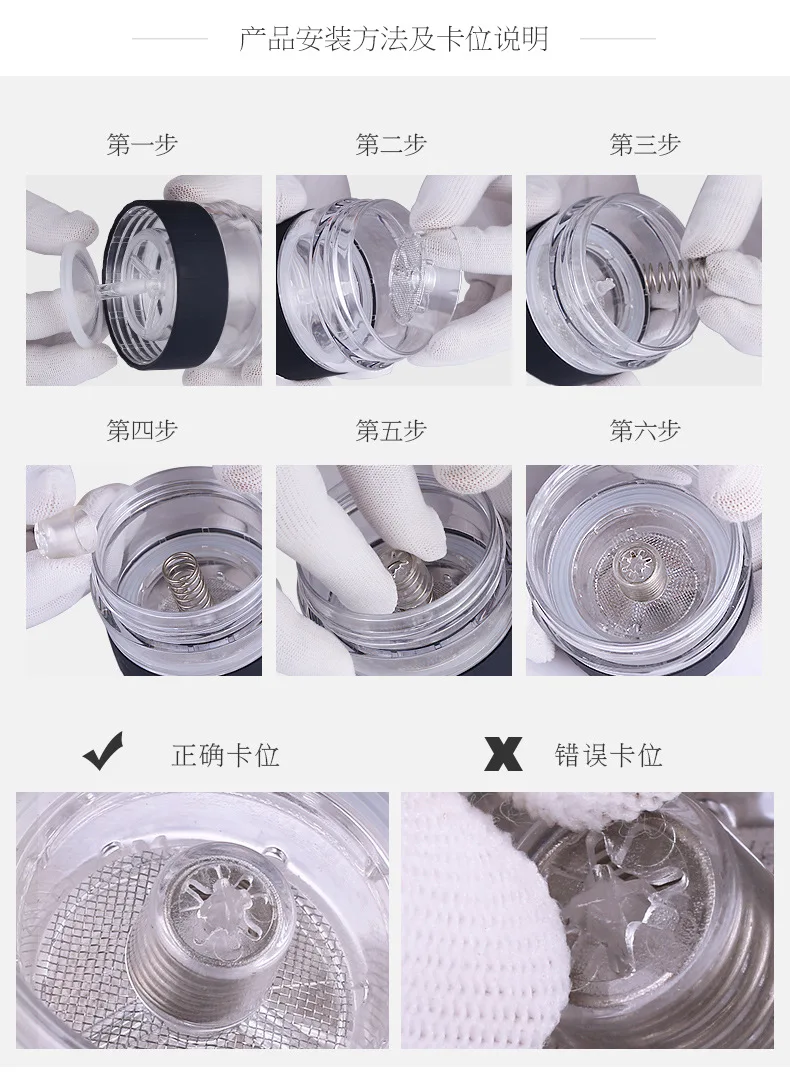 产品安装方法及卡位说明

第一步

第二步

第三步

第四步

第五步

第六步

正确卡位

错误卡位