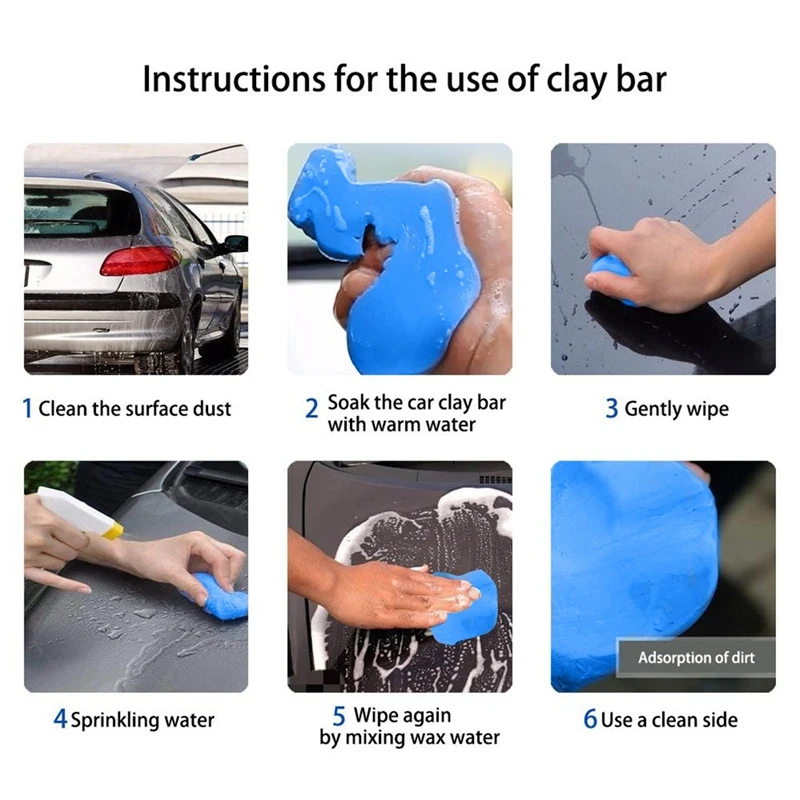 Instructions for the use of clay bar

1 Clean the surface dust

2 Soak the car clay bar with warm water

3 Gently wipe

4 Sprinkling water

5 Wipe again by mixing wax water

Adsorption of dirt

6 Use a clean side